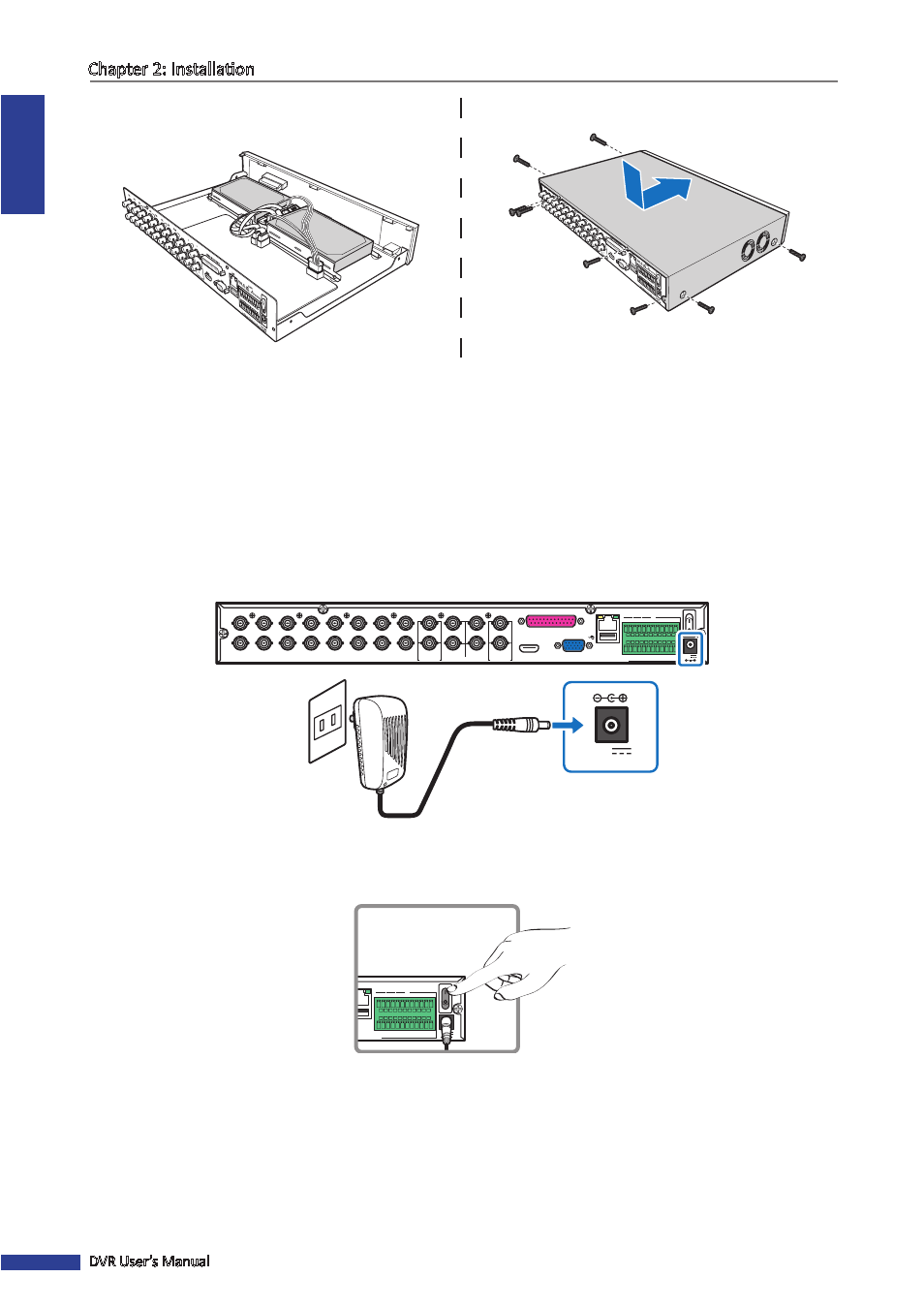 Chapter 2: Installation

DVR User's Manual