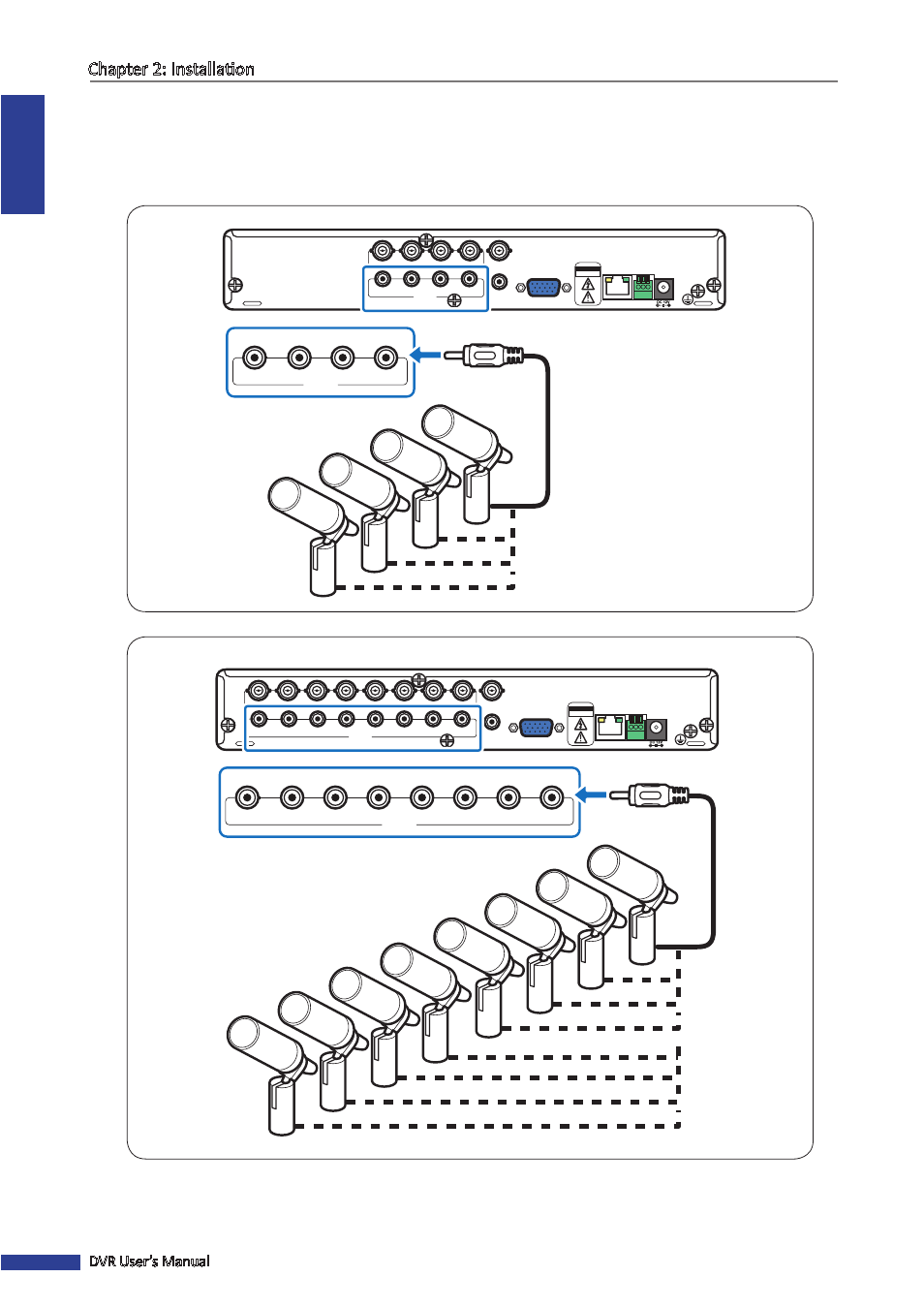 Chapter 2: Installation

DVR User's Manual