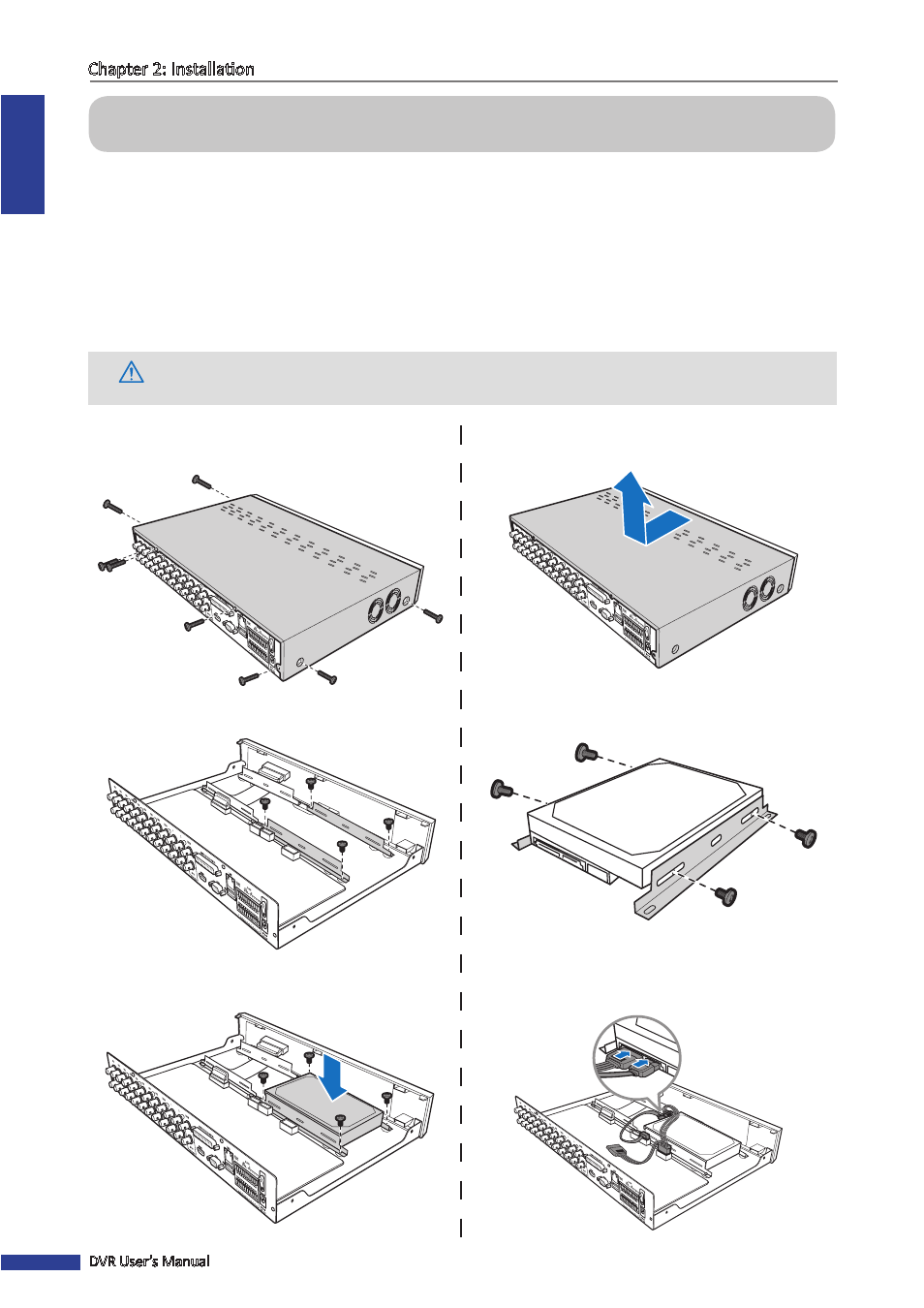 Chapter 2: Installation

DVR User's Manual