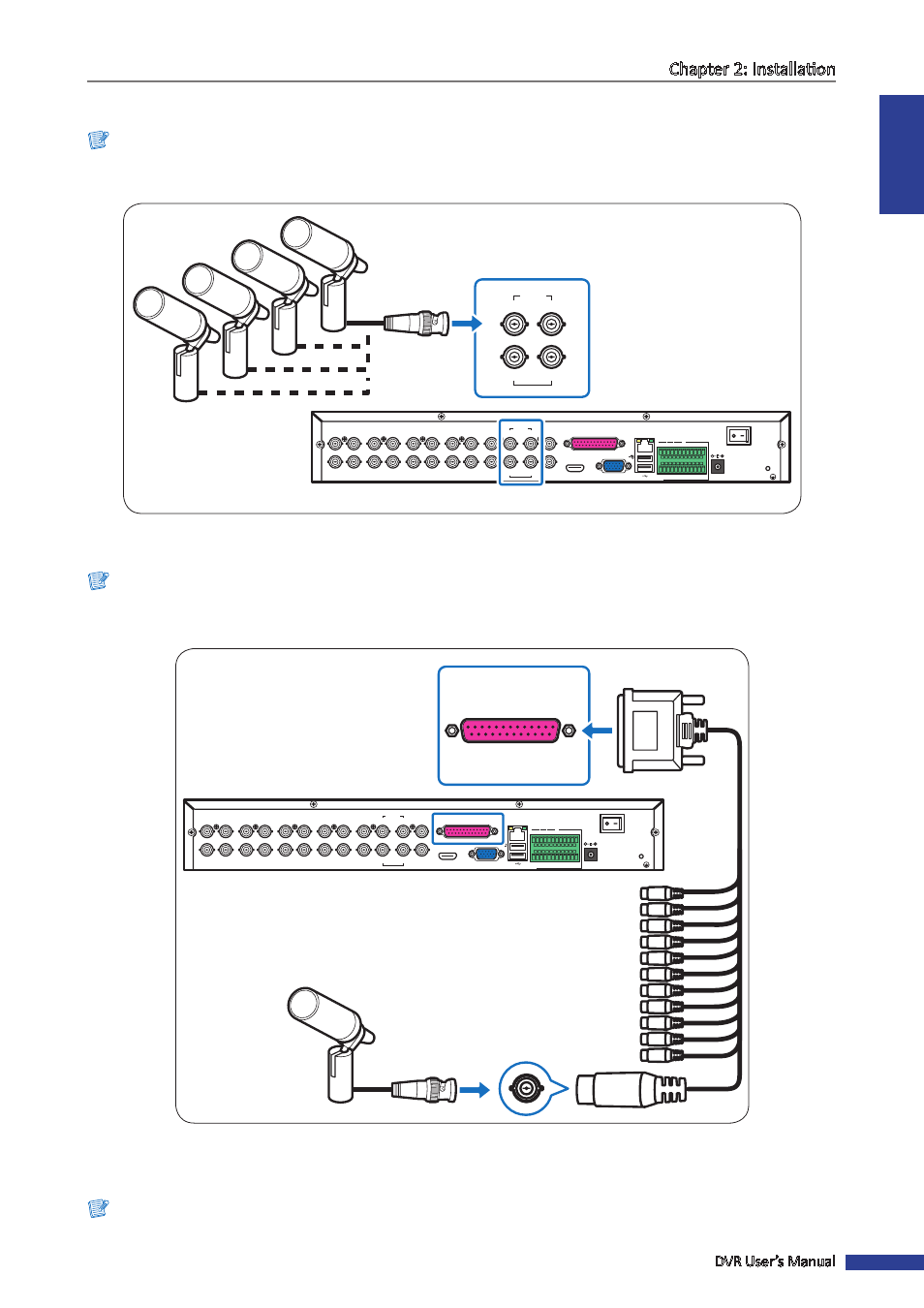 Chapter 2: Installation

DVR User's Manual