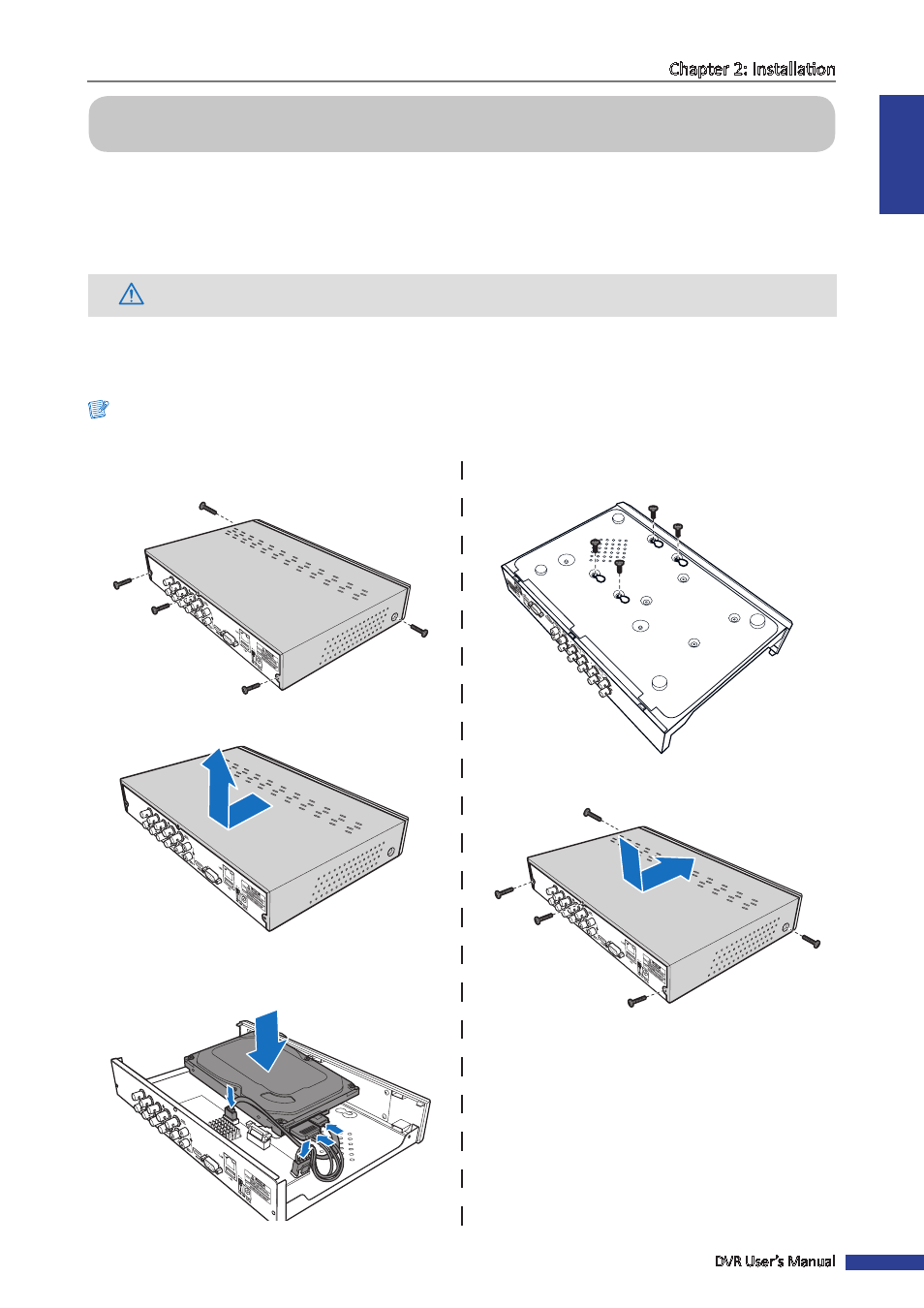 Chapter 2: Installation

DVR User's Manual