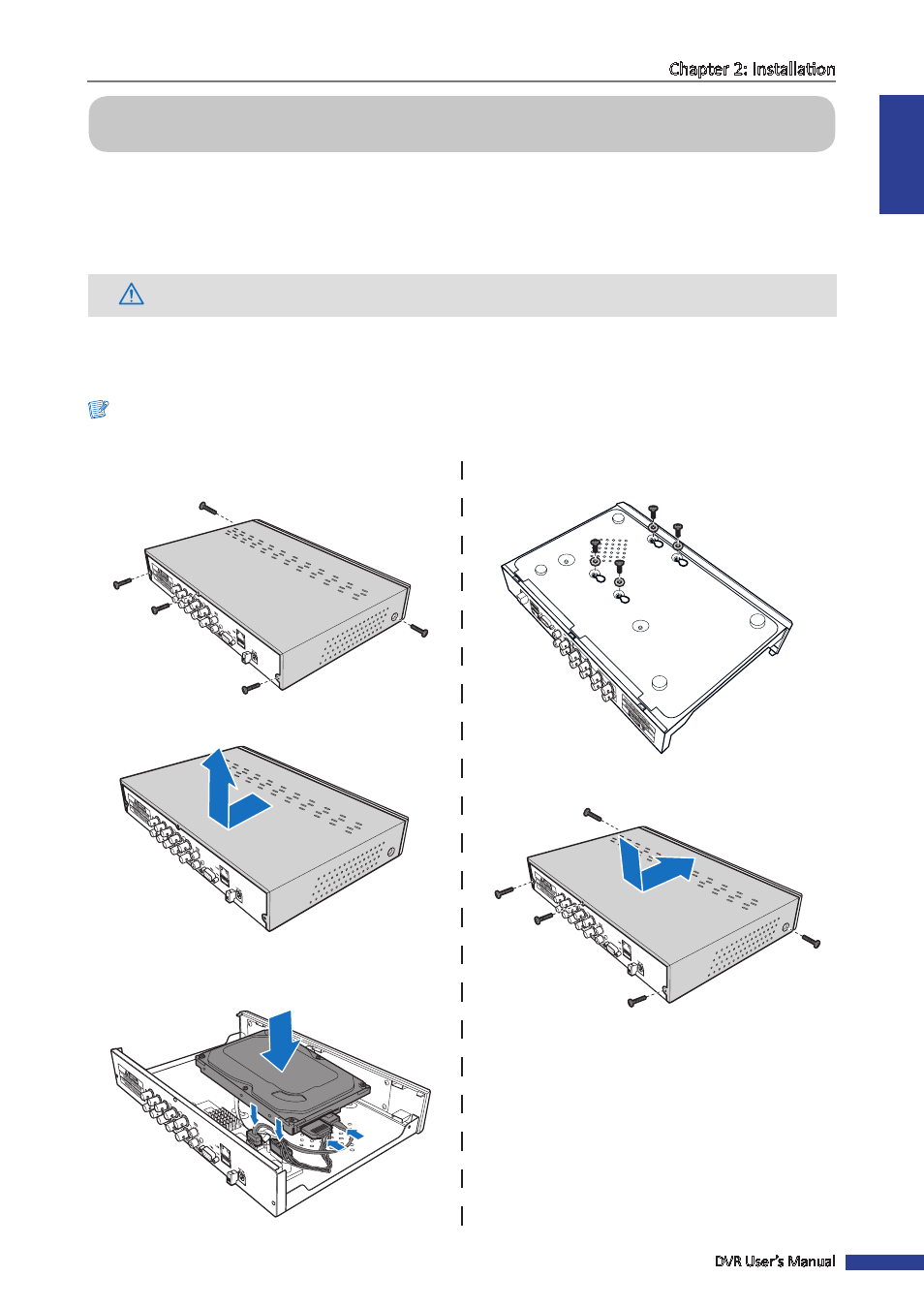 Chapter 2: Installation

DVR User's Manual