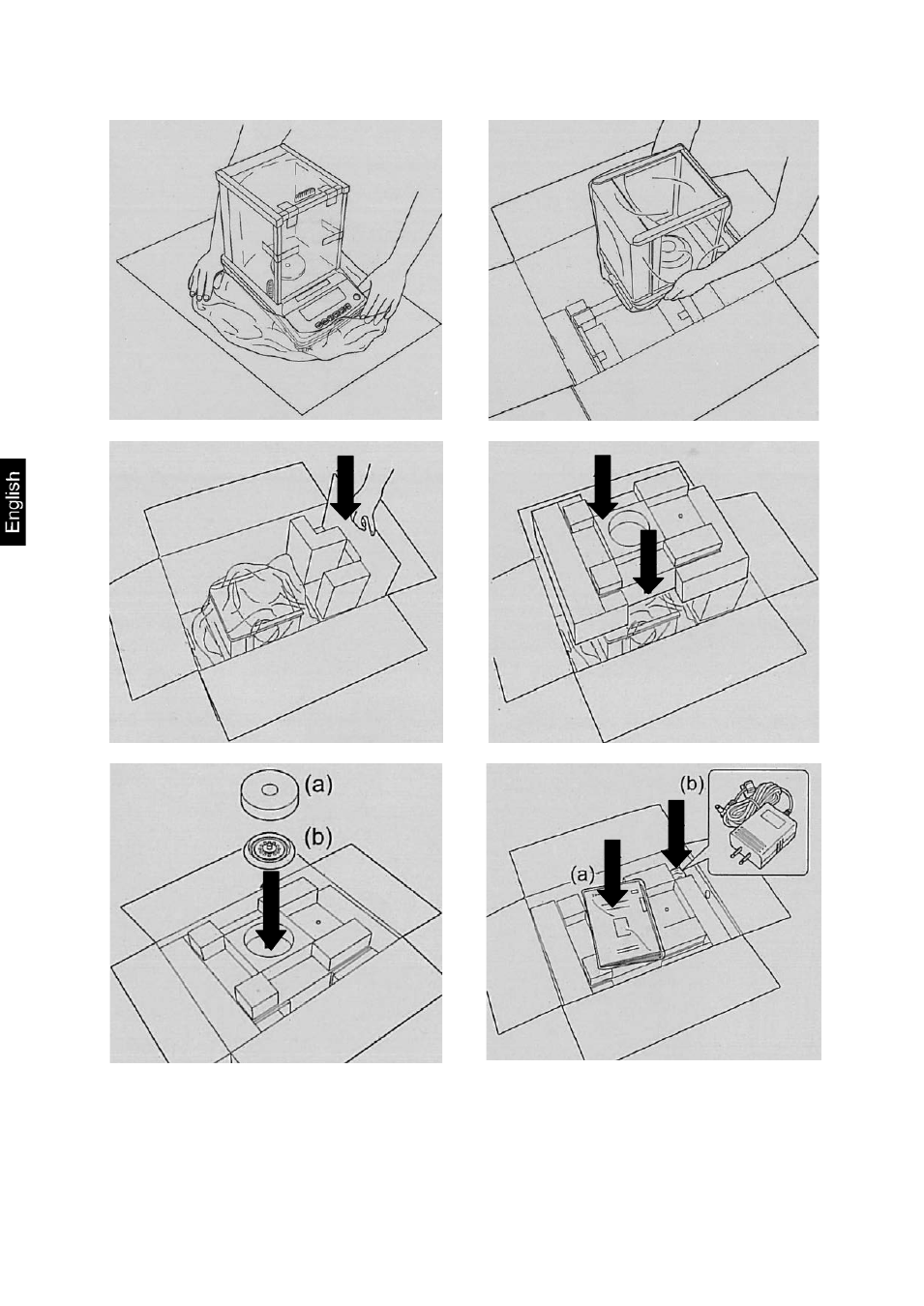 English

(a)

(b)

(b)

(a)