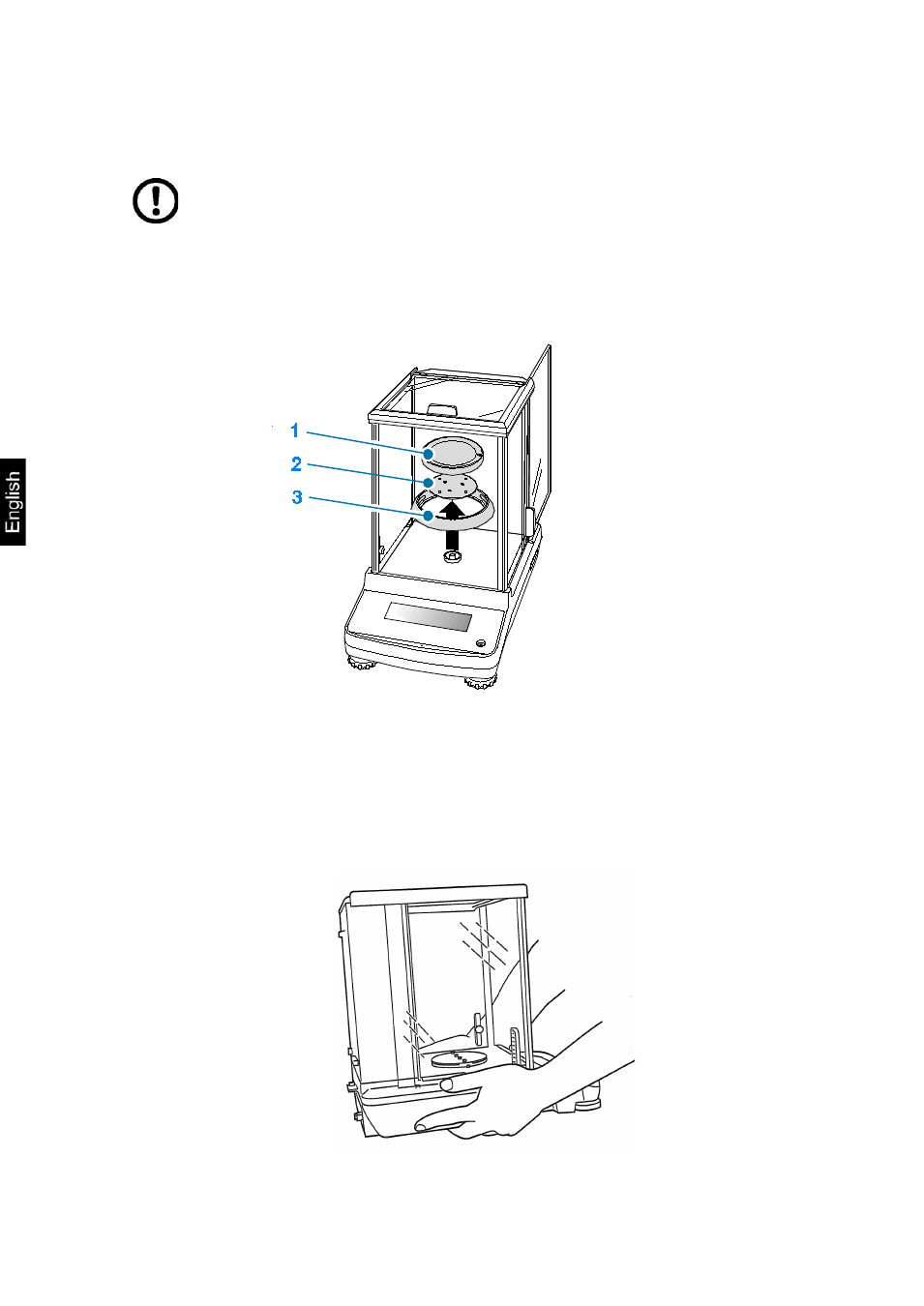 English

1
2
3