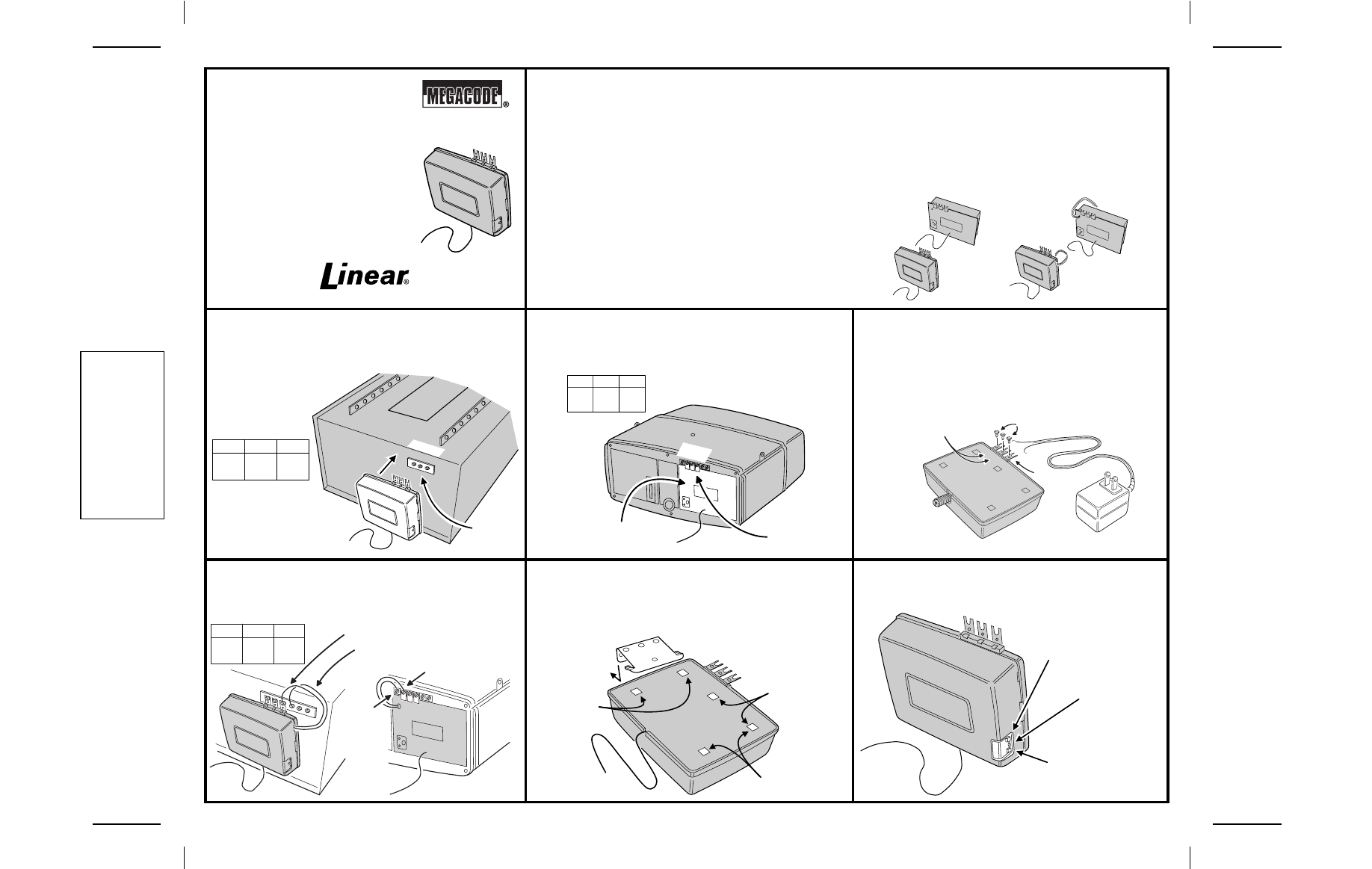 MEGACODE®

Linear®