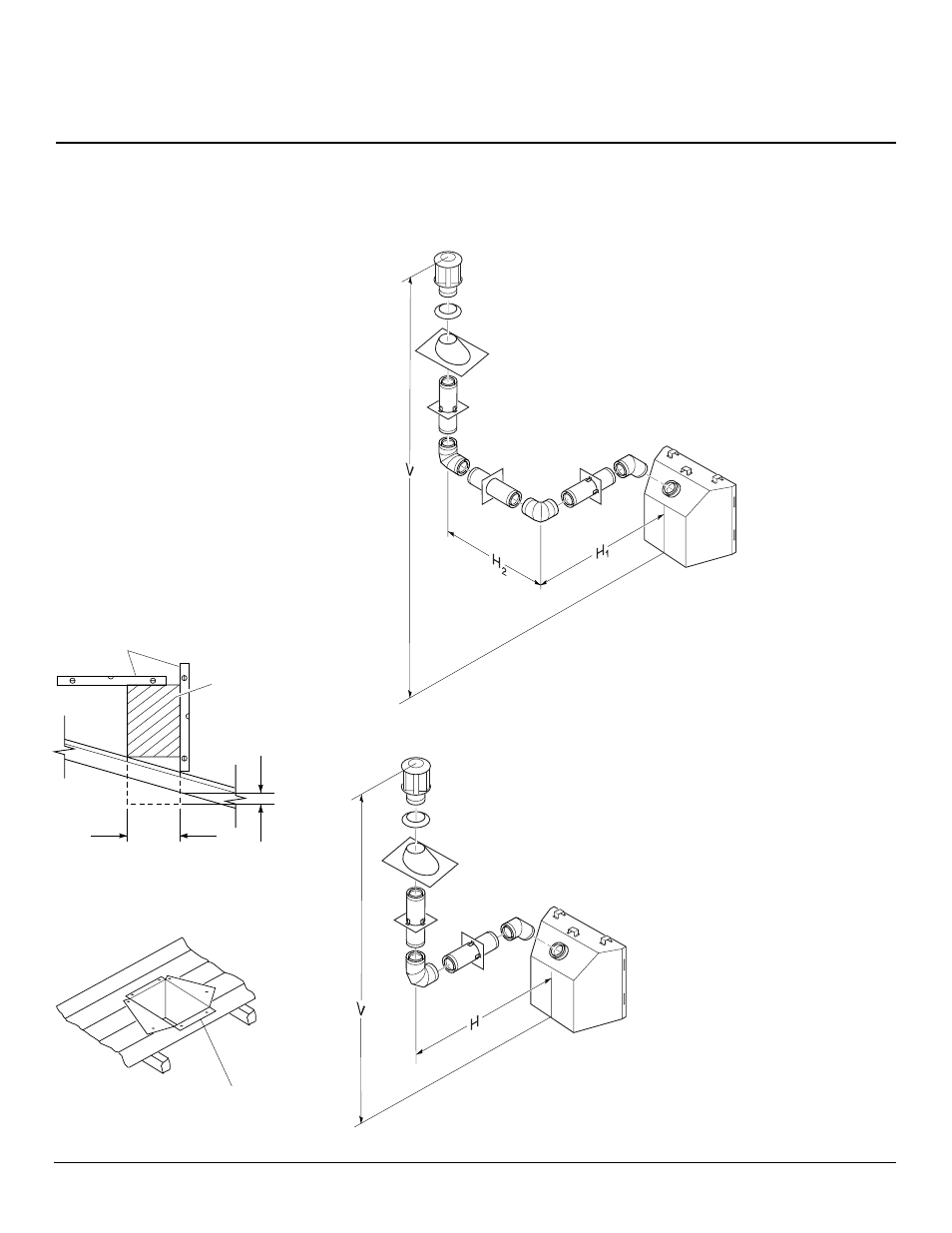 V

$H_2$

$H_1$

V

H