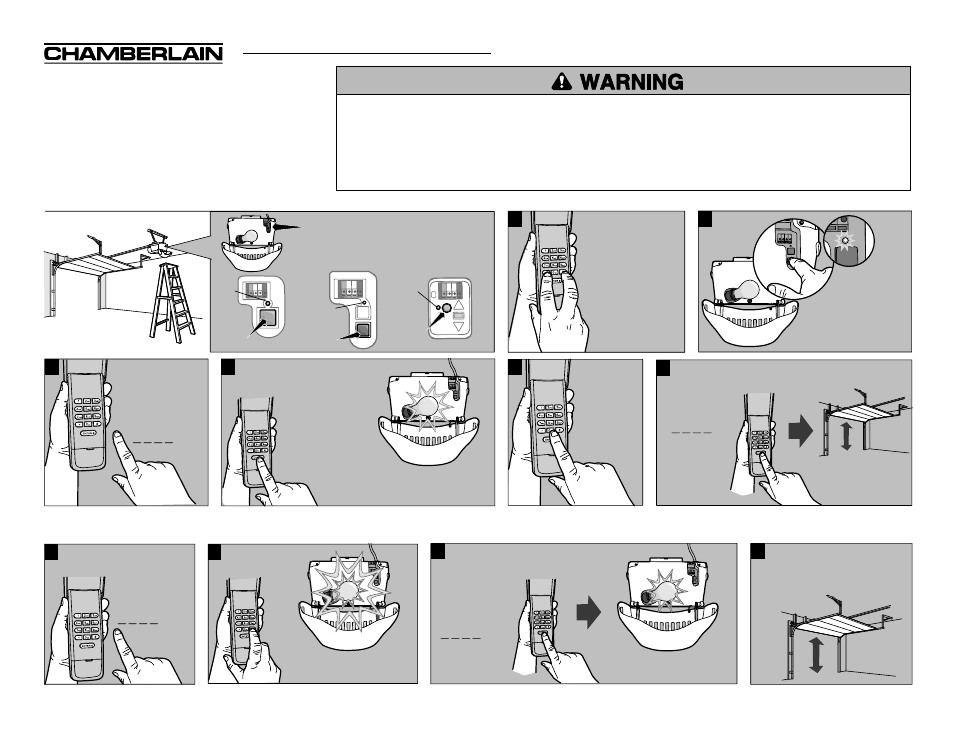 CHAMBERLAIN

WARNING