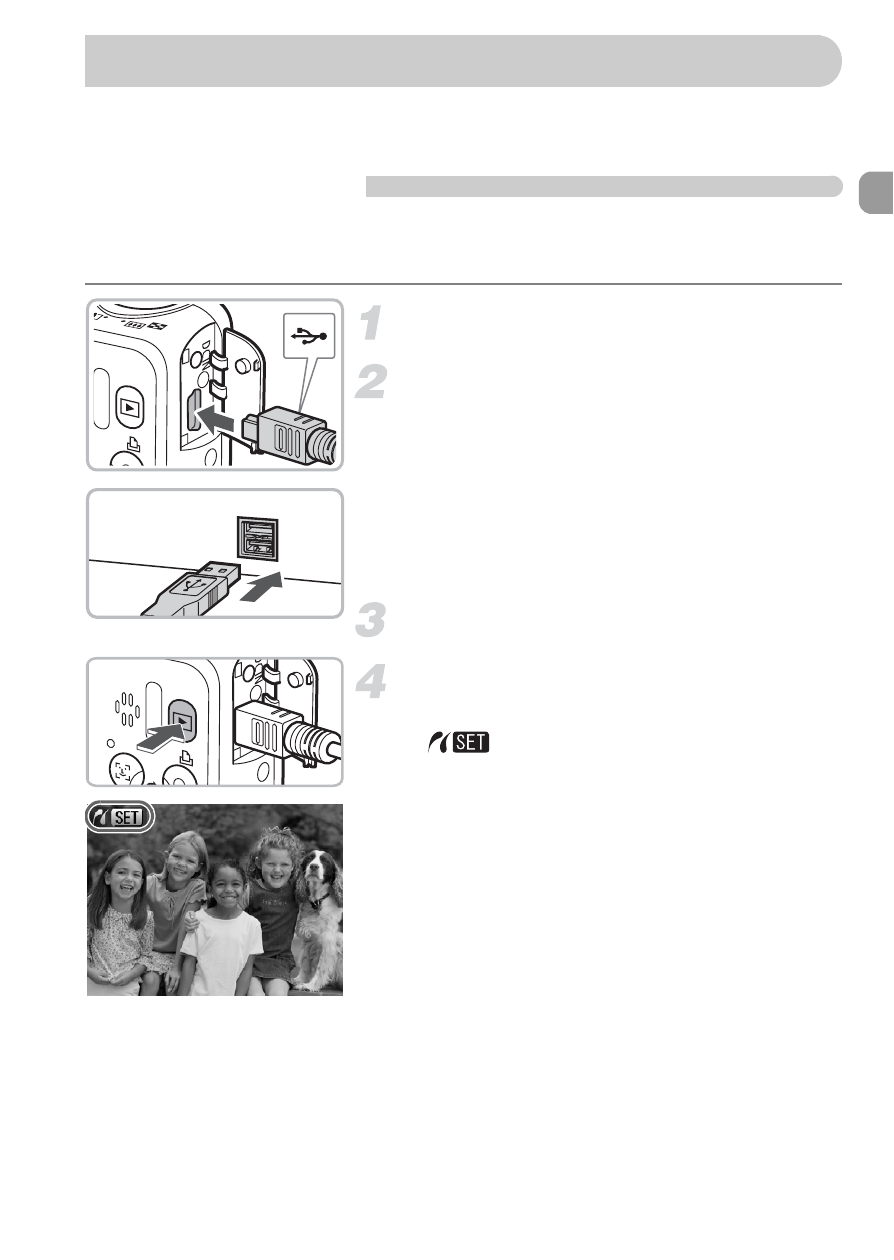 1

2

3

4

SET

SET