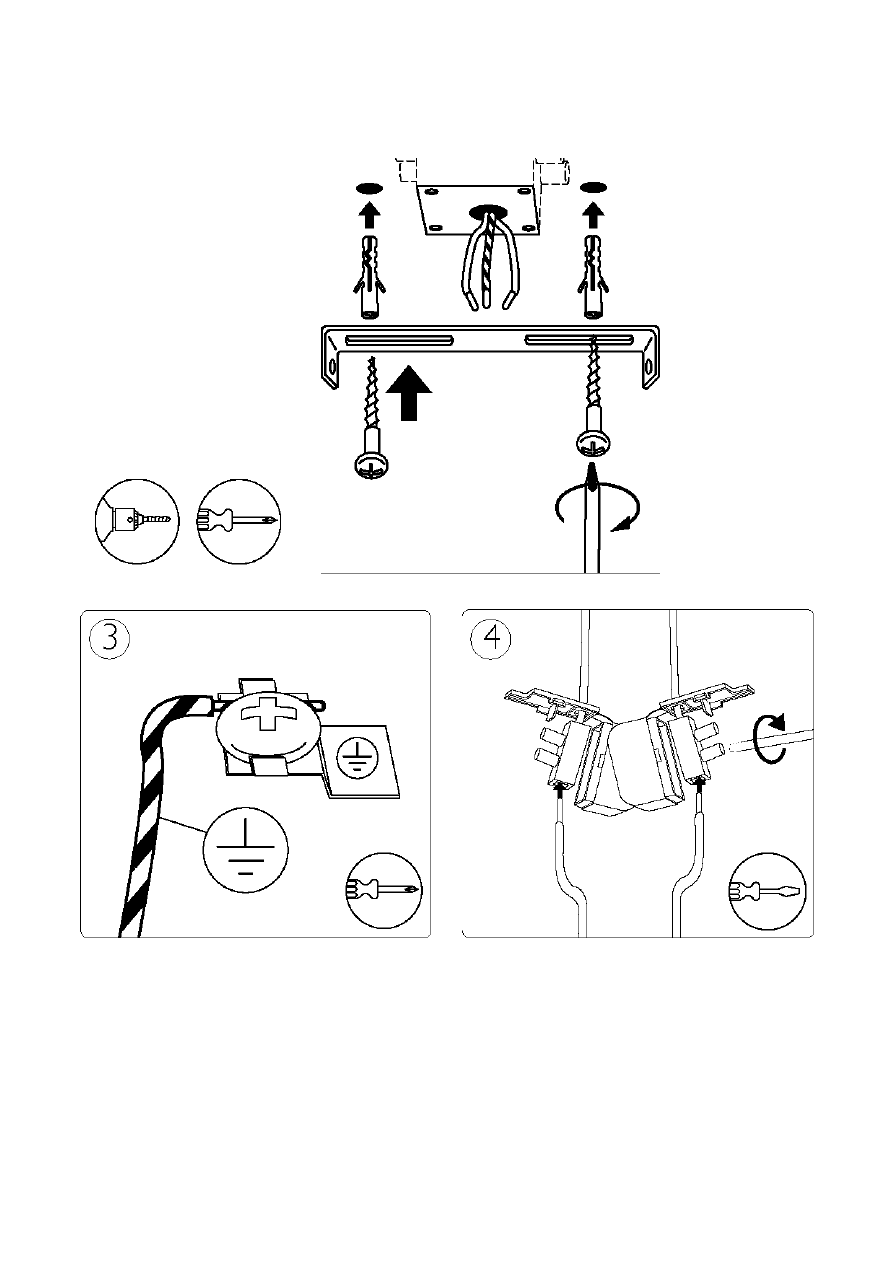 3

4