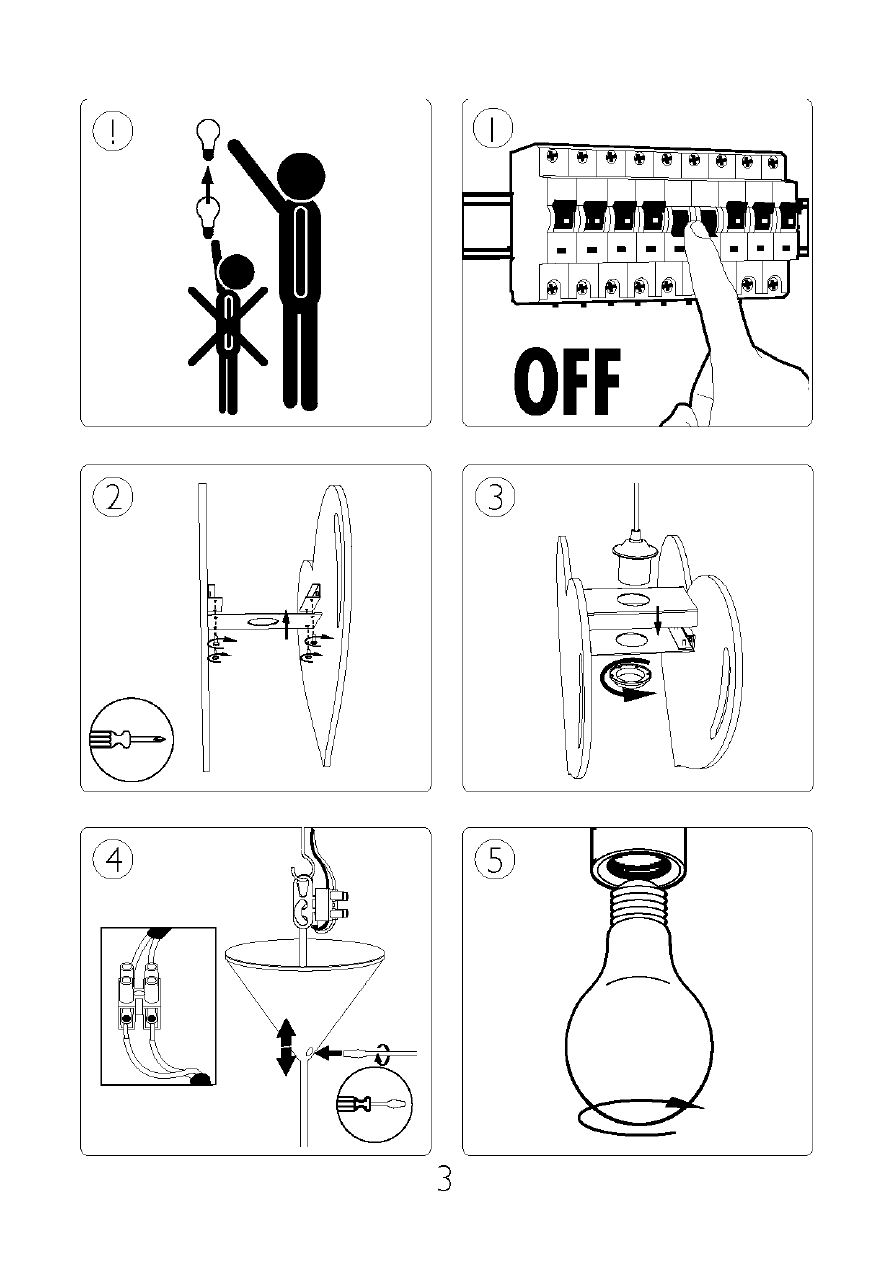 !

1

OFF

2

3

4

5

3