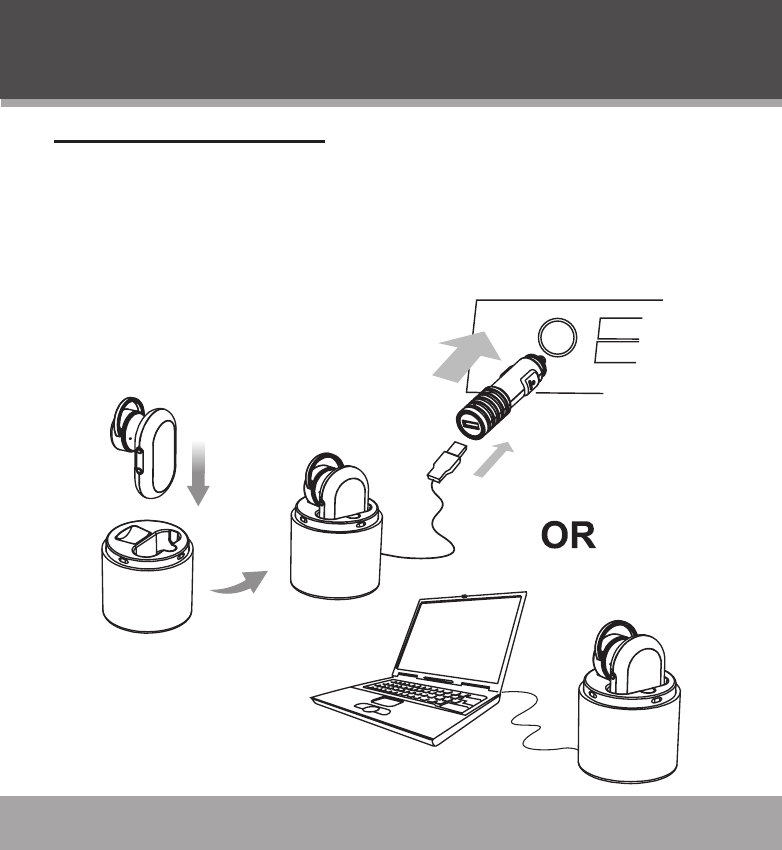 OR