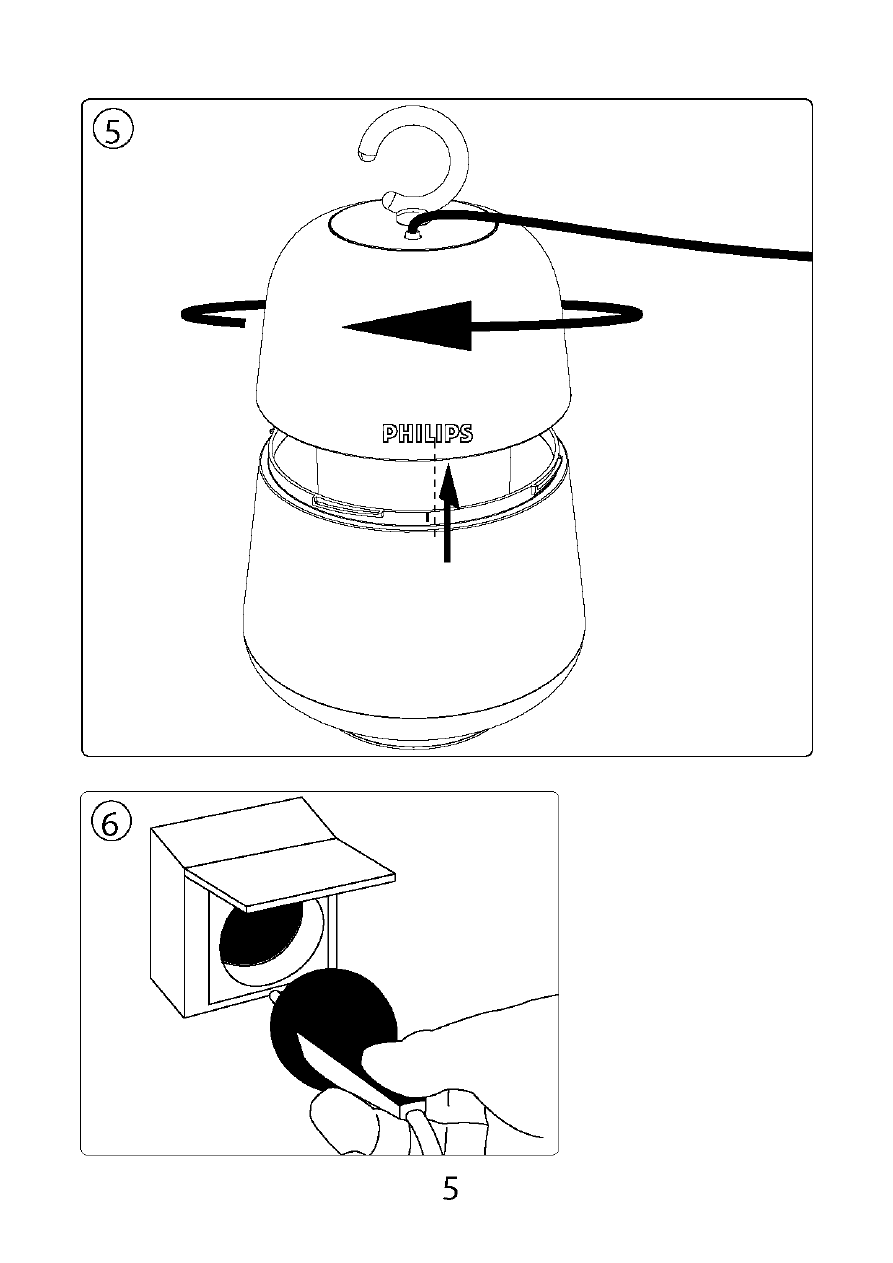 ⑤

PHILIPS

⑥

5