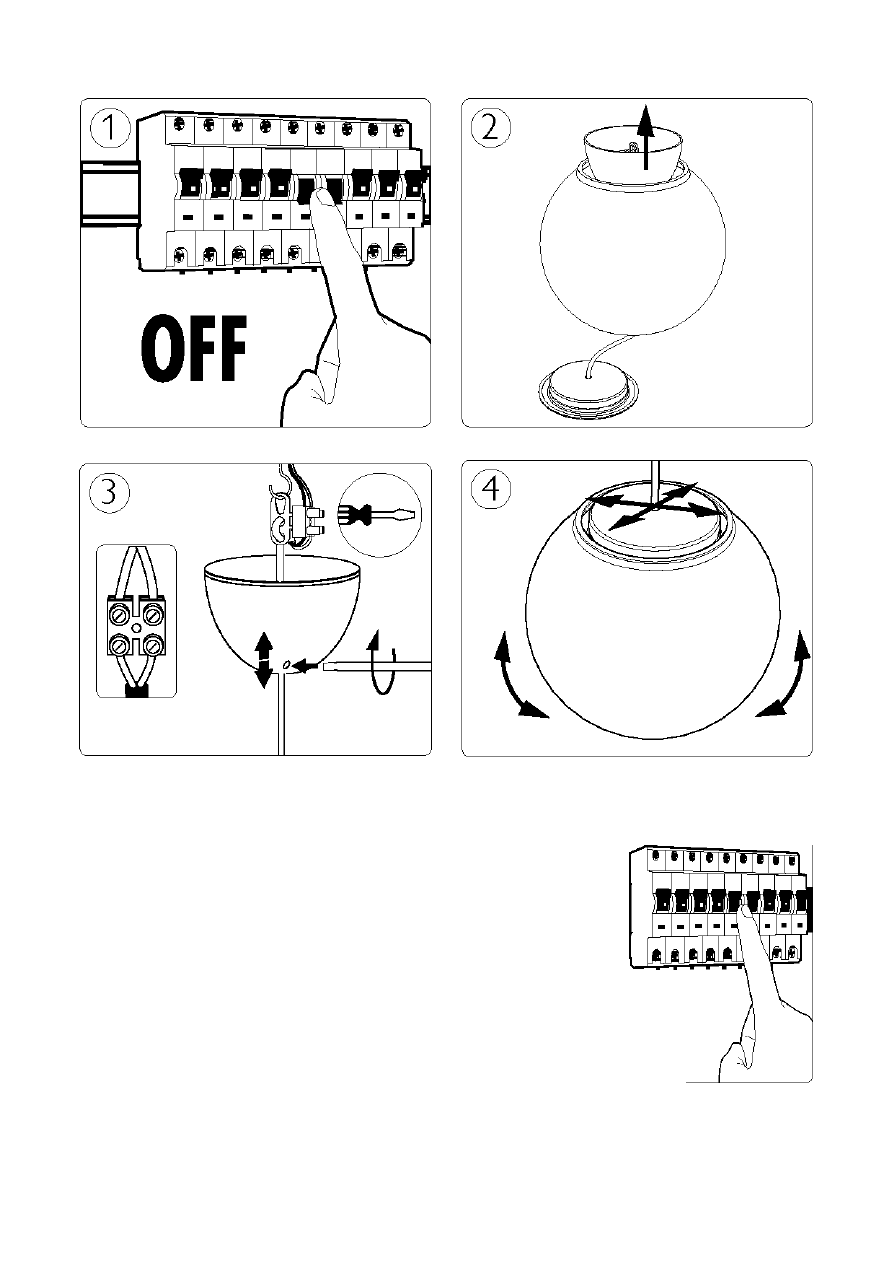 1

OFF

2

3

4