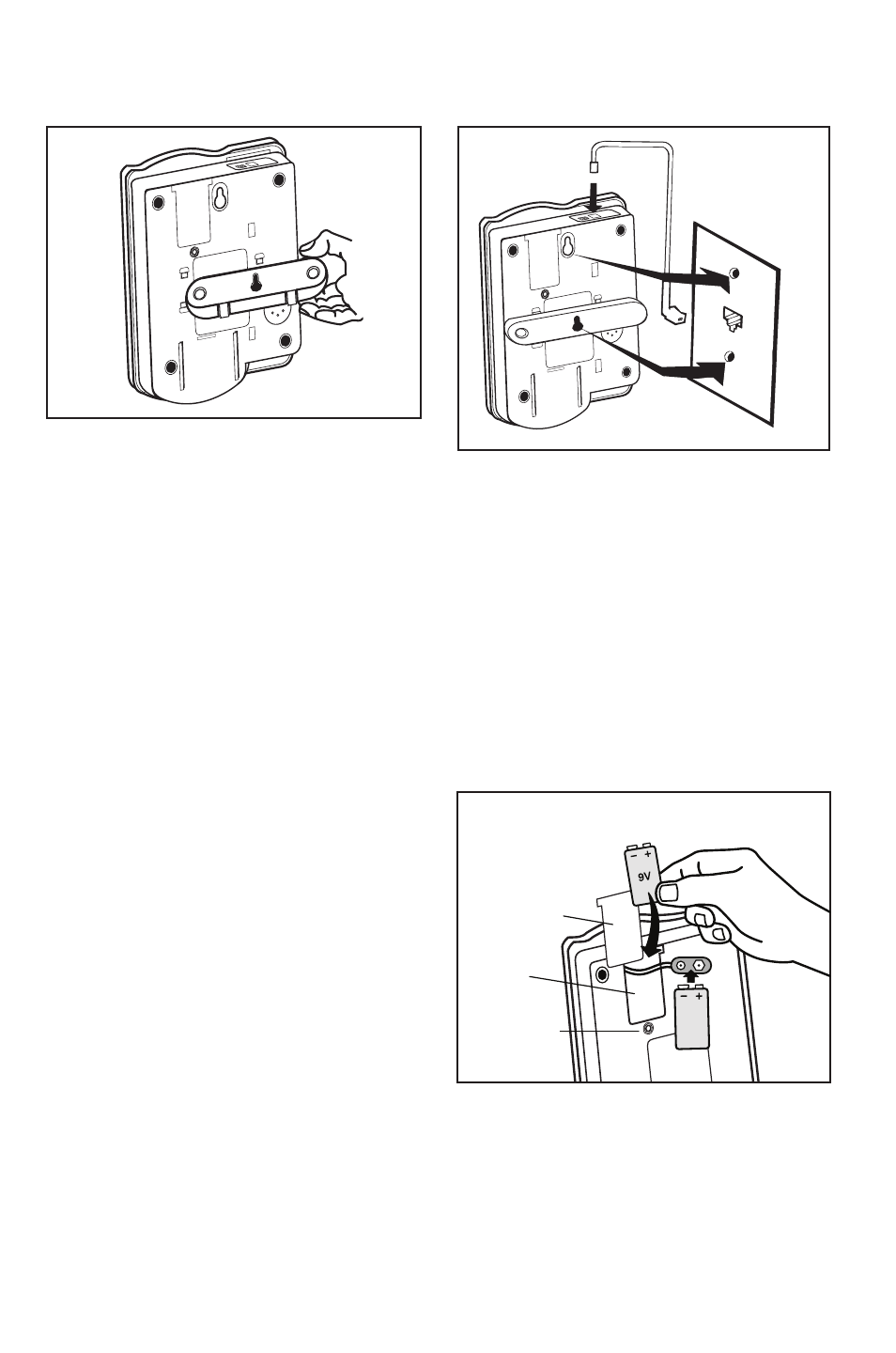 9V