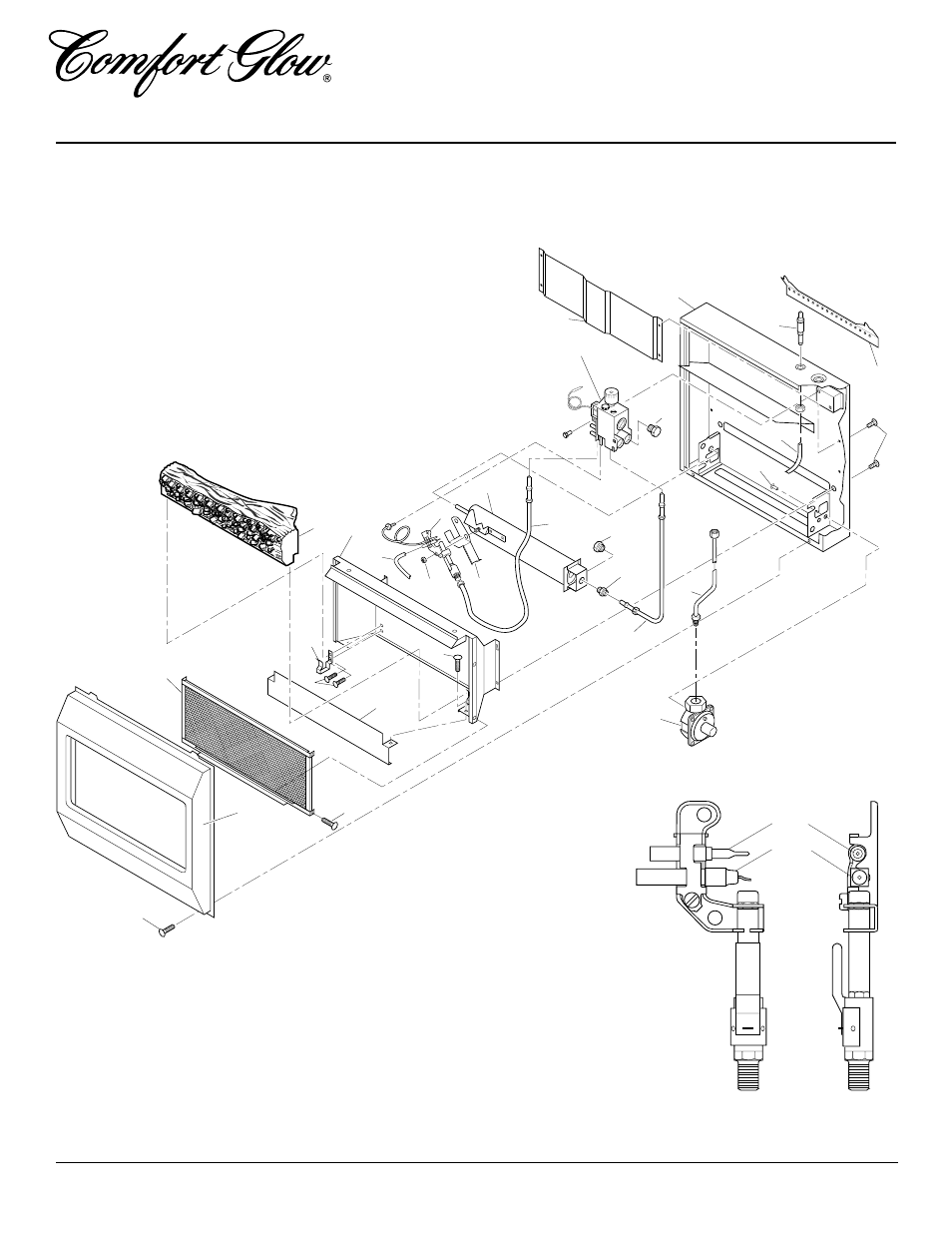 Comfort Glow®