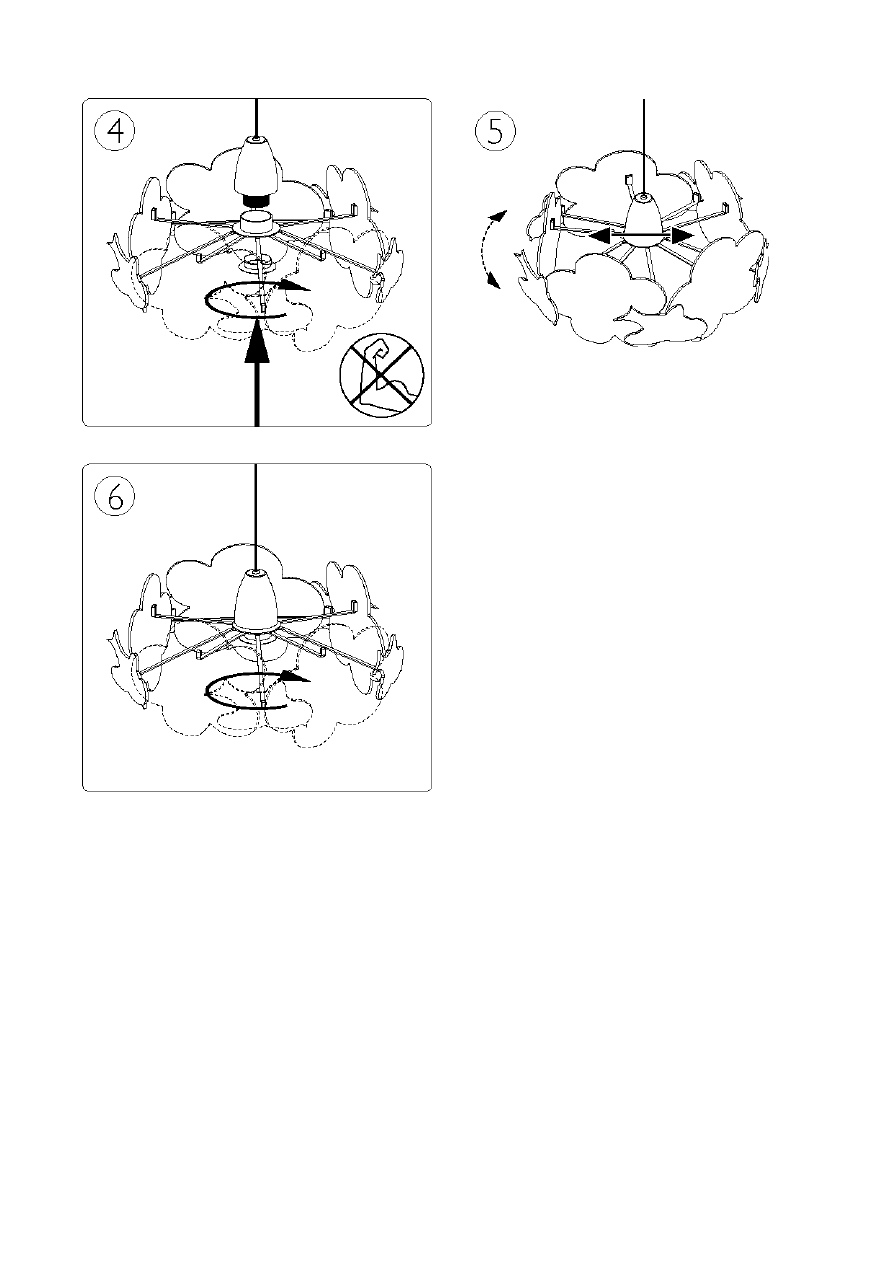 4

5

6