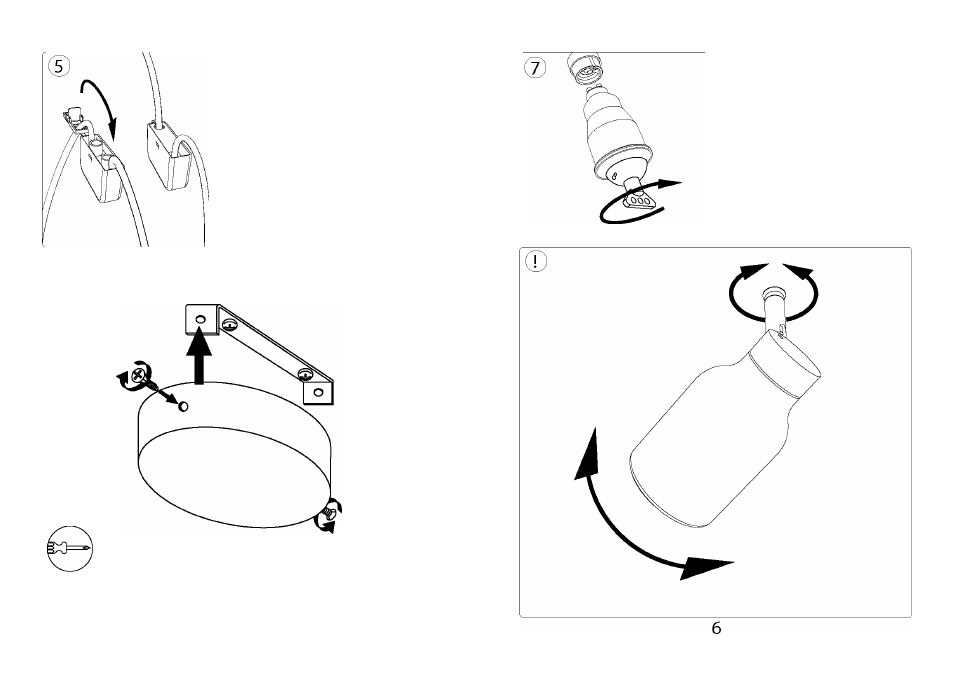 5

7

!

6