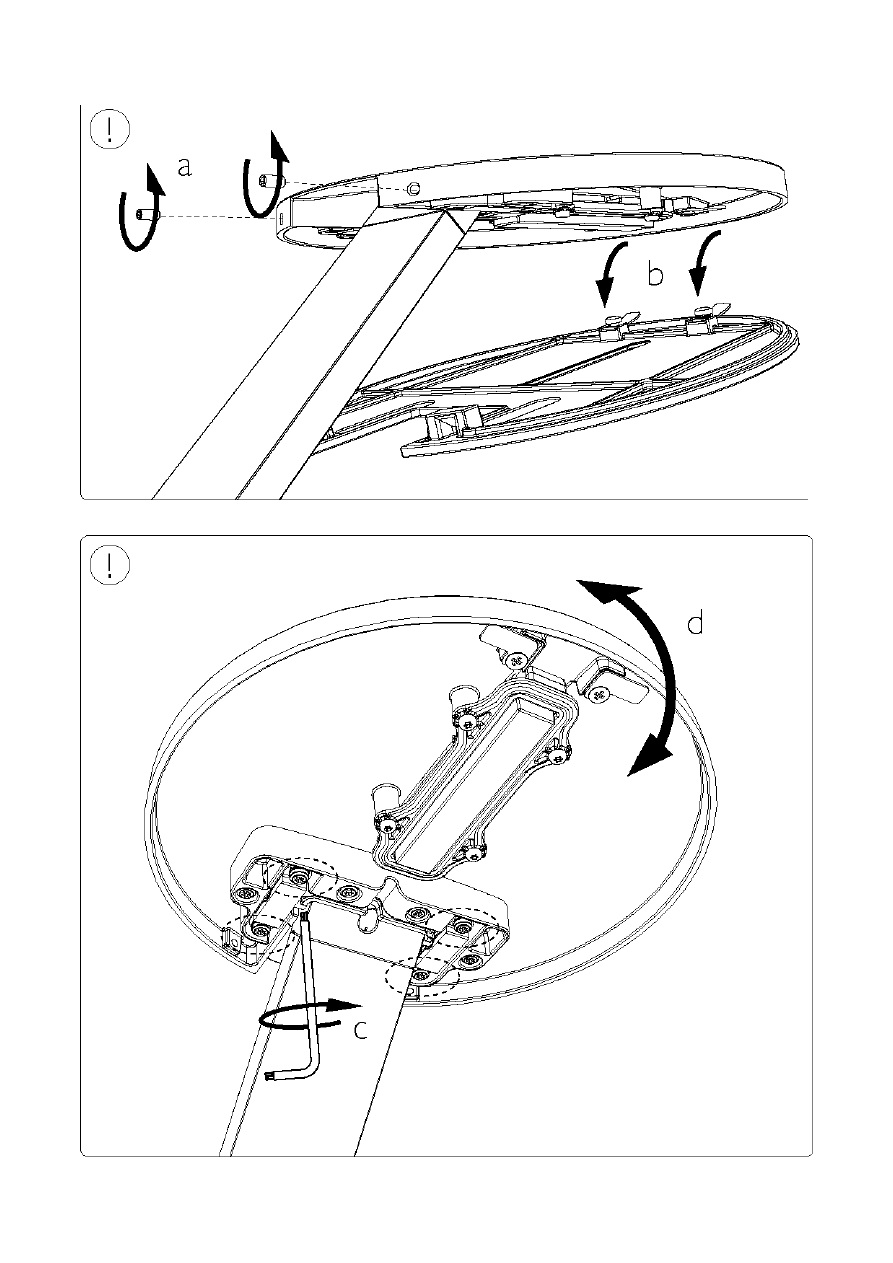 !
a
b

!
d
c