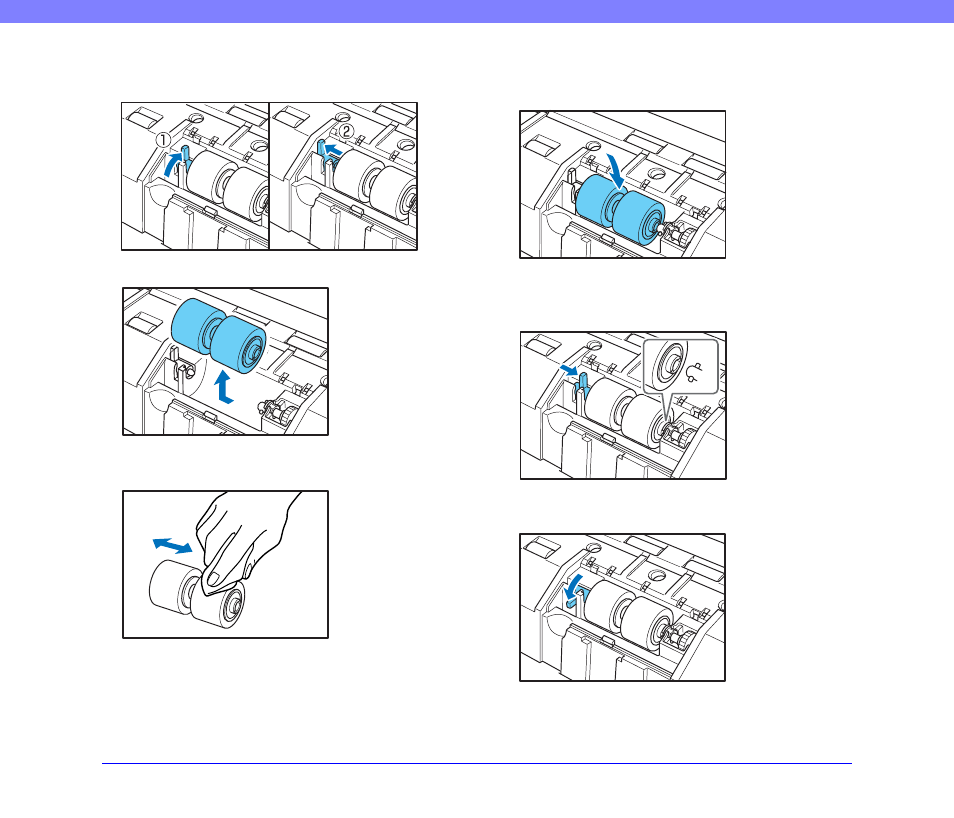 ①
②