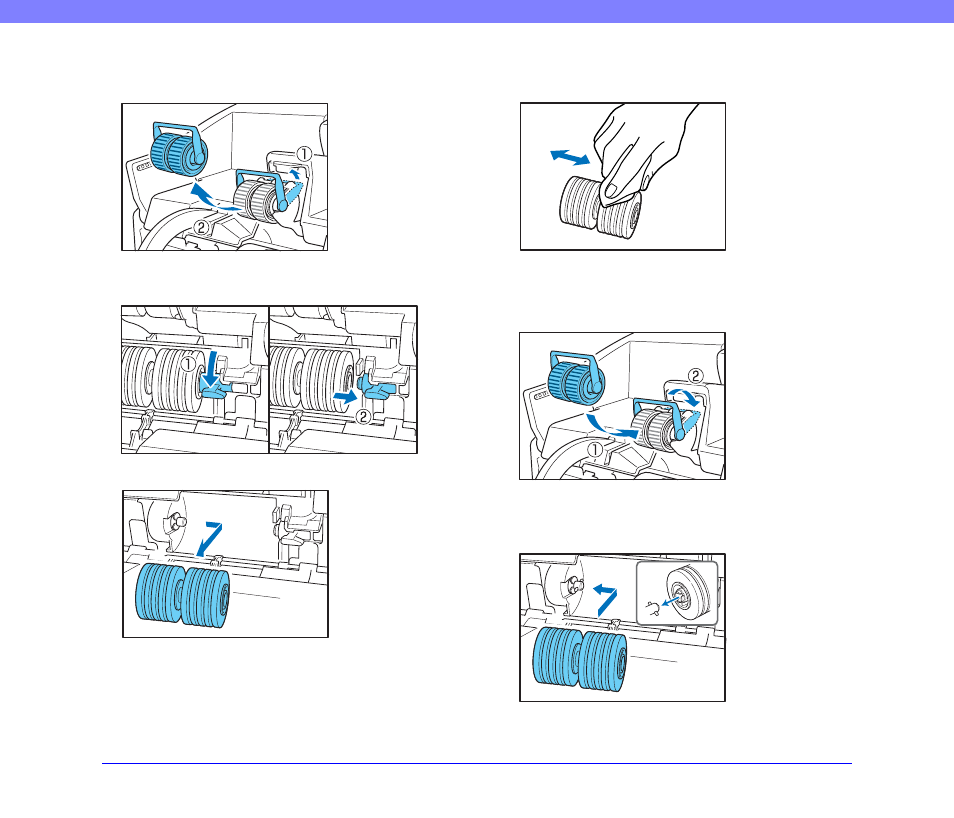 ①
②

①
②

②
①