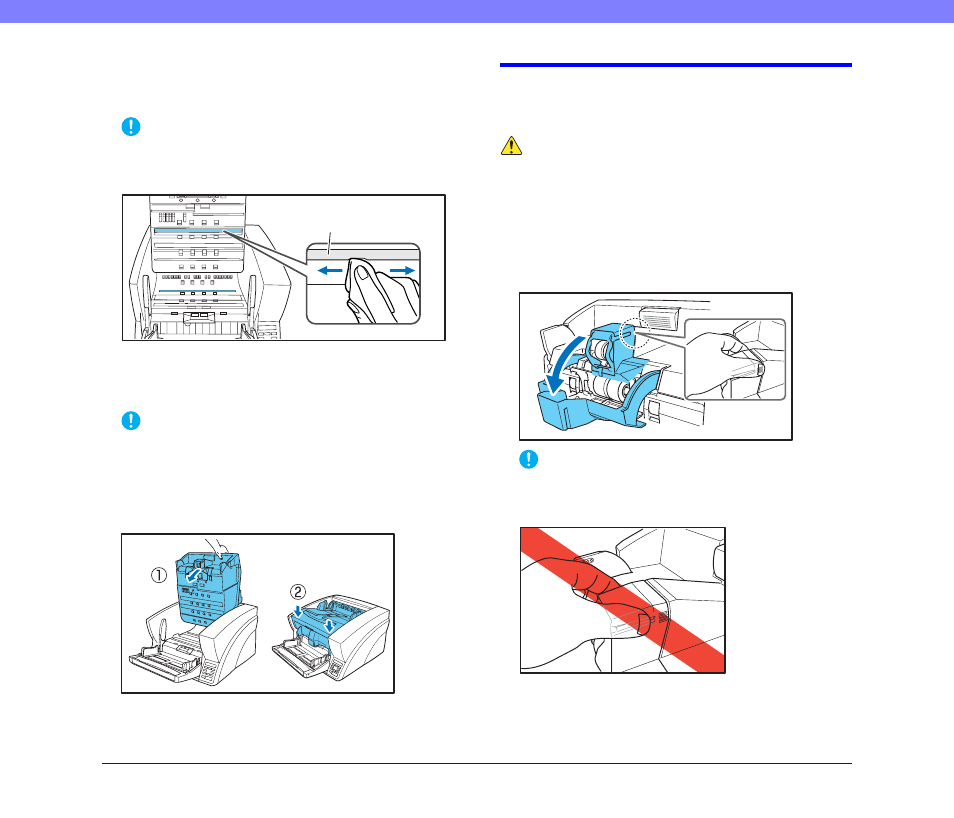 ①

②