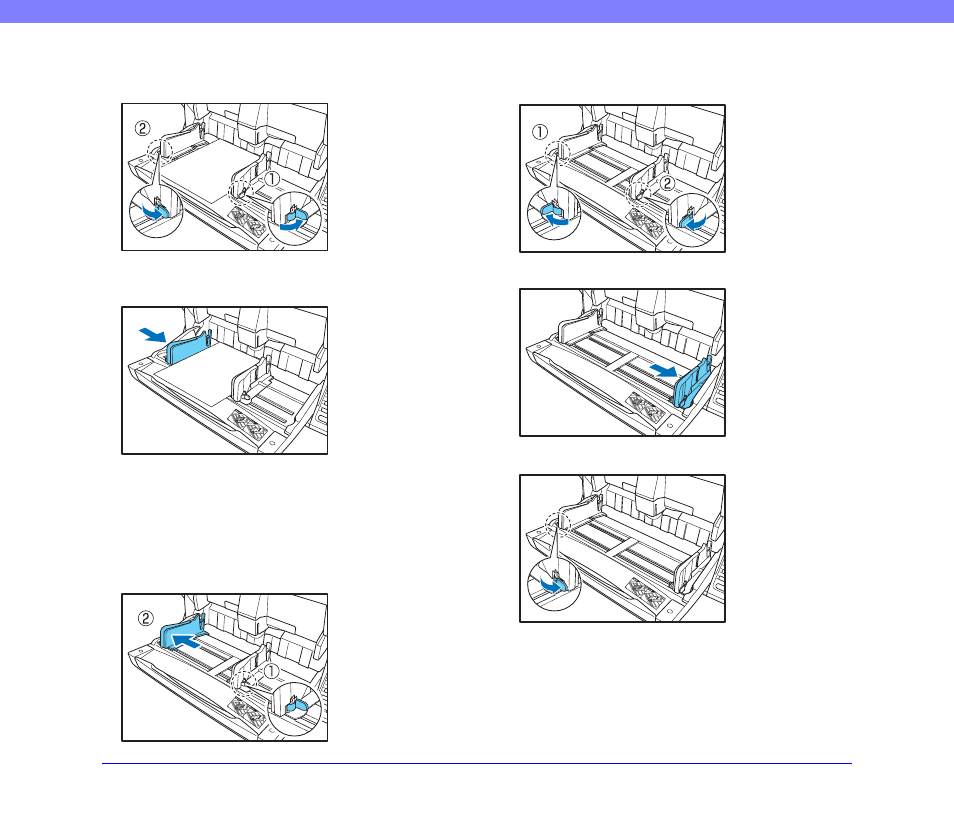 ②
①

①
②

②
①