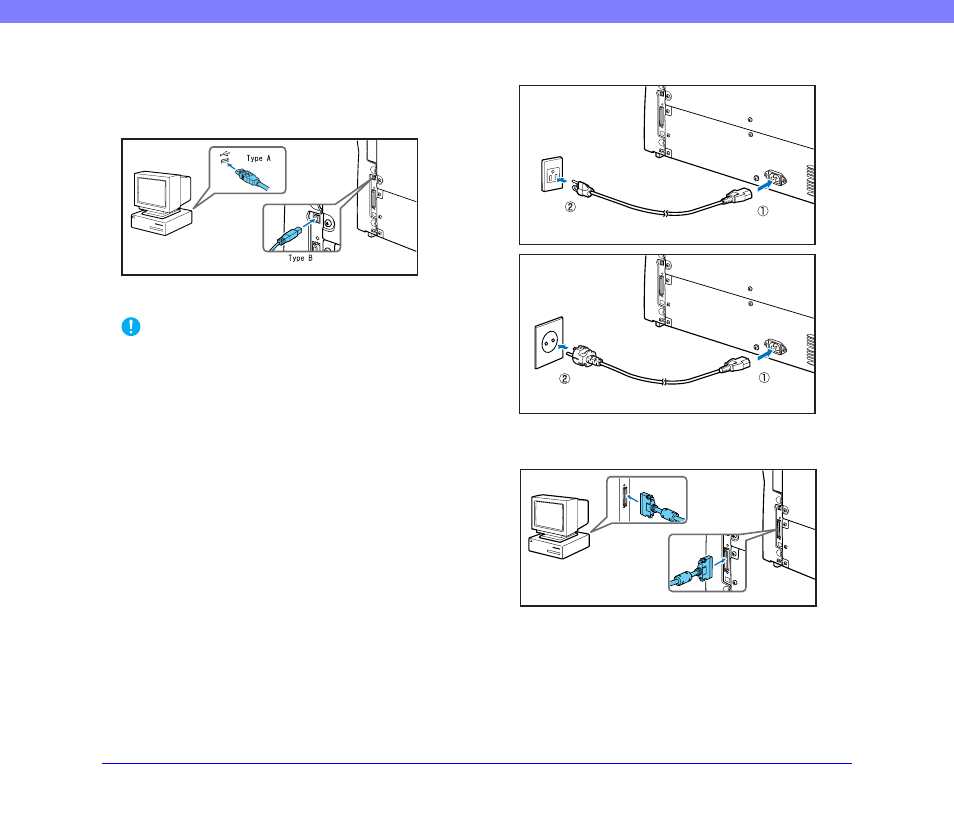 Type A

Type B

②

①

②

①