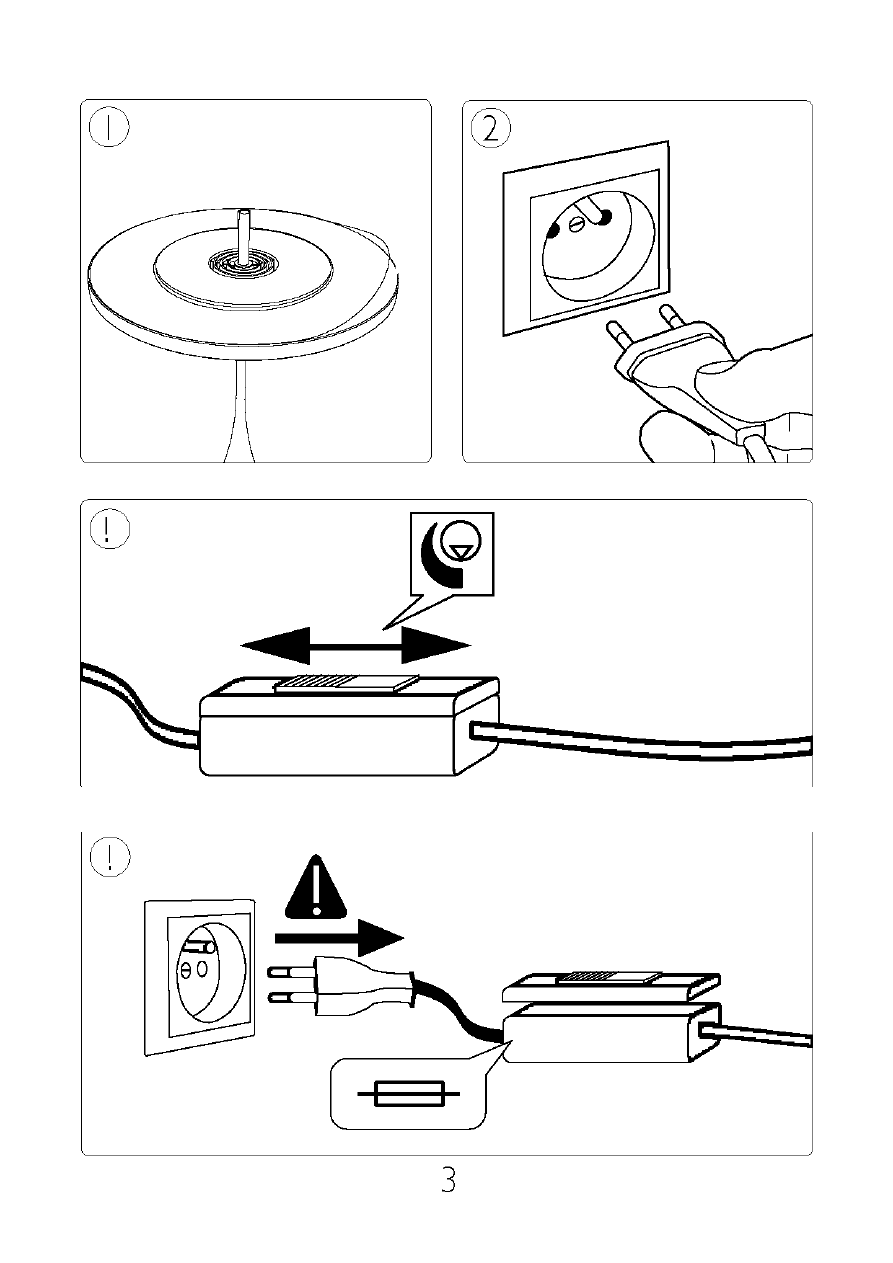 1

2

!

!

3