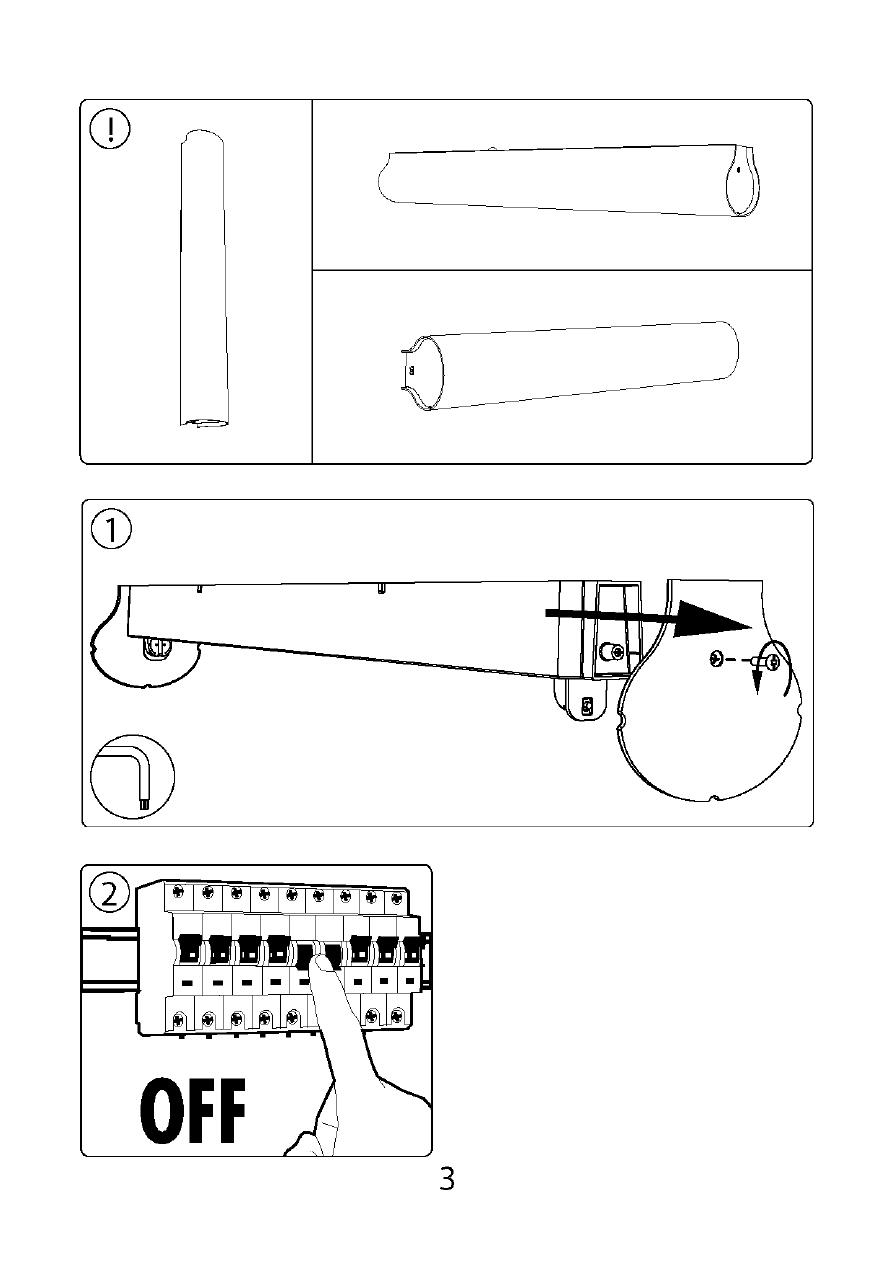 !

1

2

OFF

3