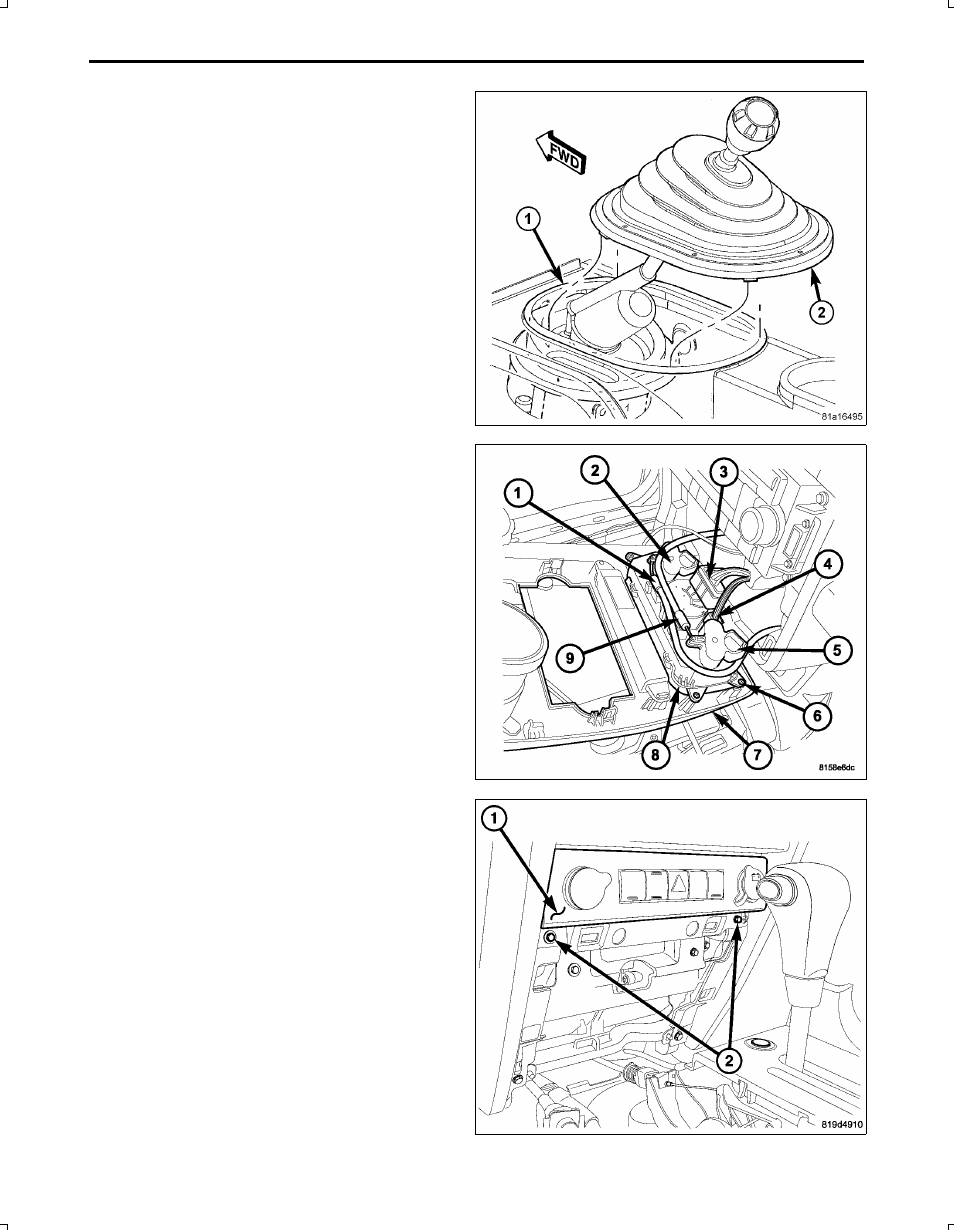 FWD

1

2

81a16495

1

2

3

4

5

6

7

8

9

8158e6dc

1

2

819d4910