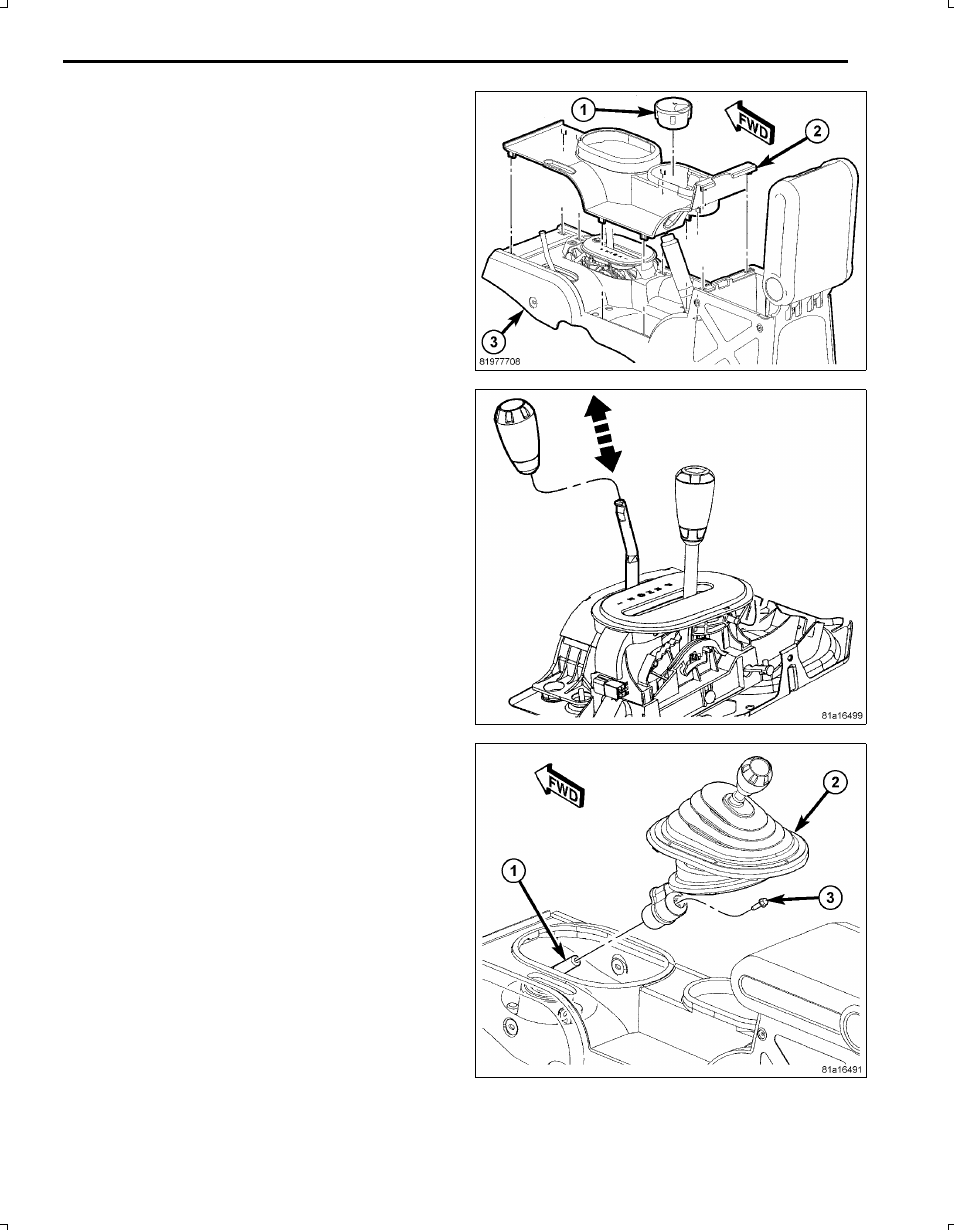 1

FWD

2

3

81977708

81a16499

FWD

2

1

3

81a16491