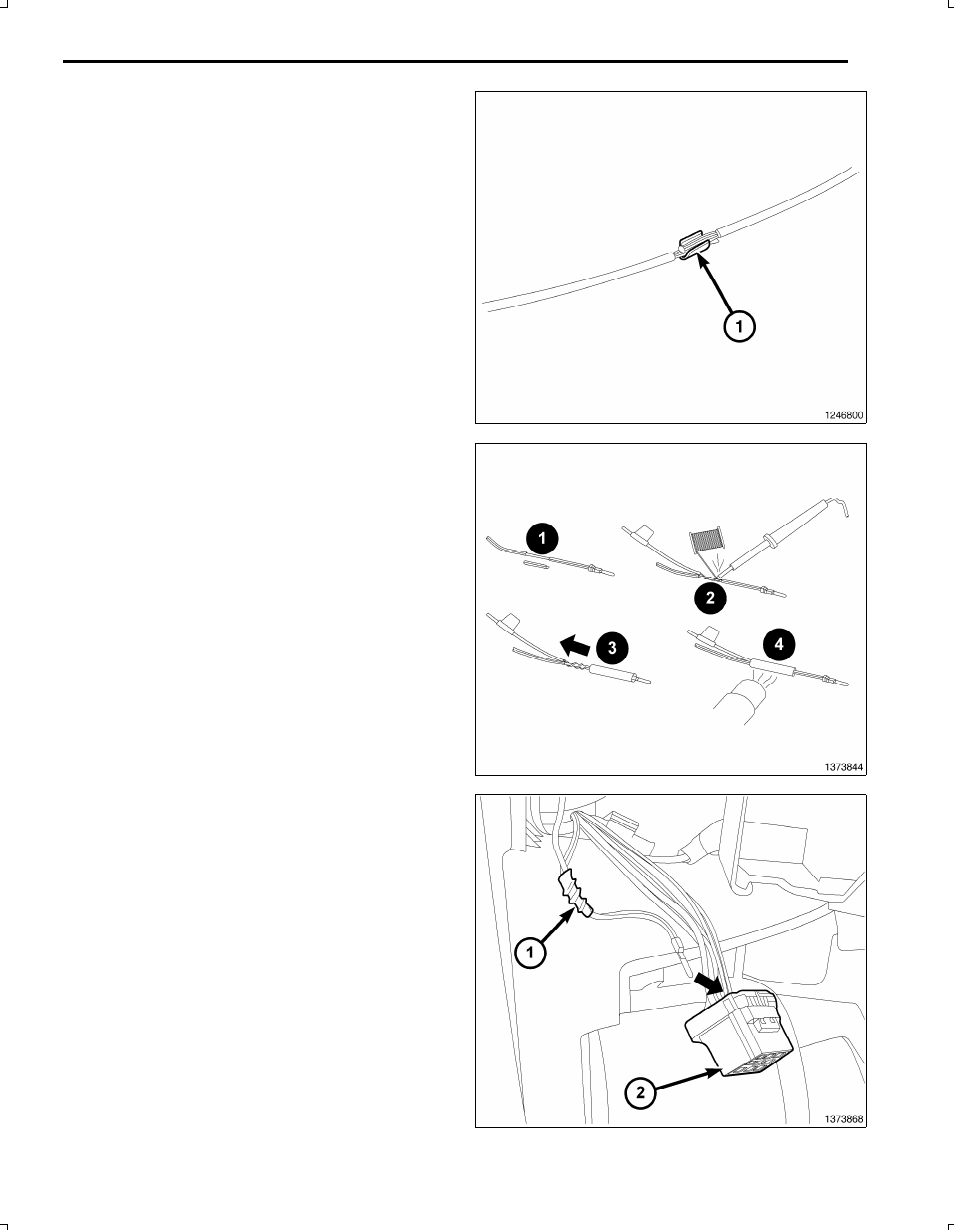 1

1246800

1

2

3

4

1373844

1

2

1373868