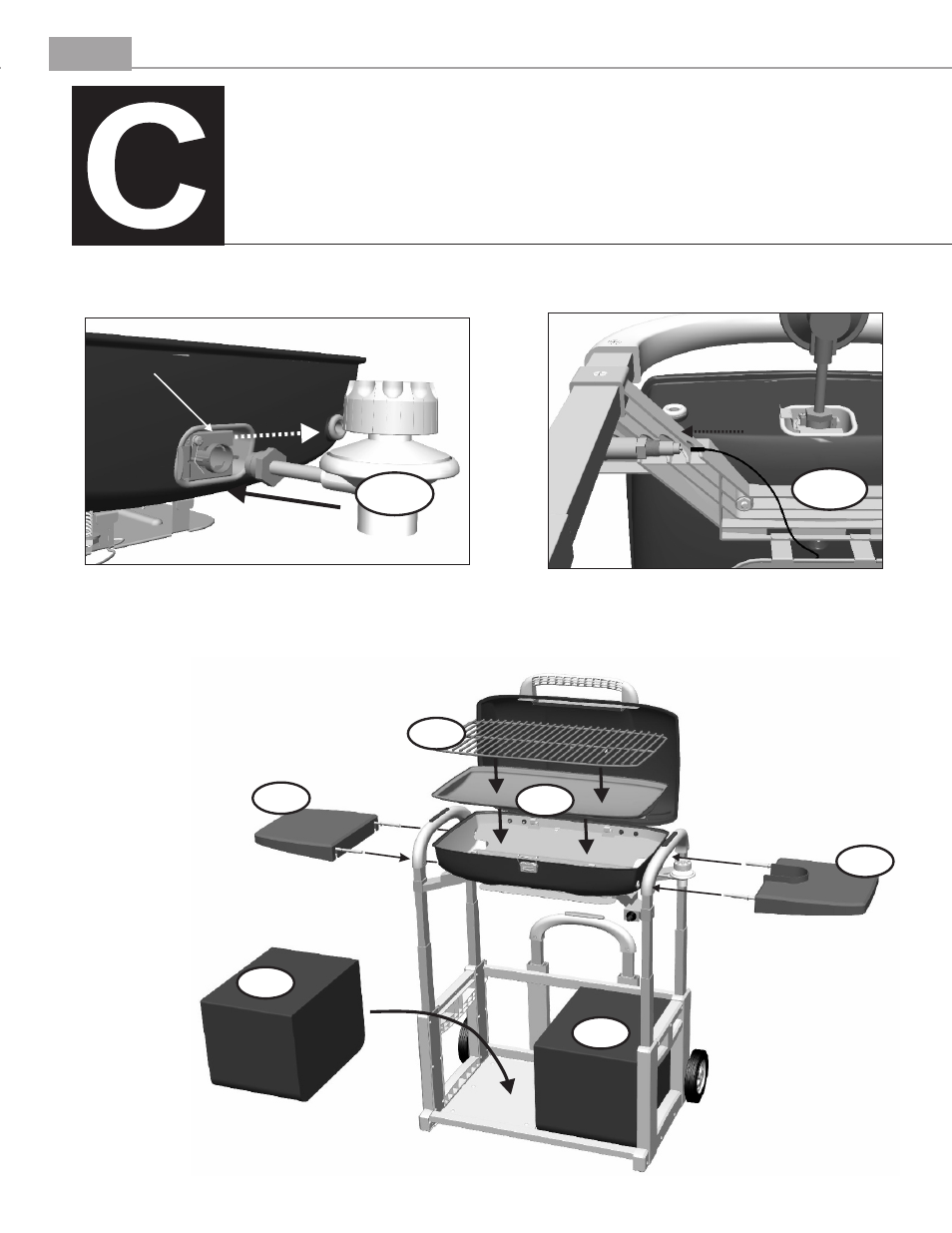 C