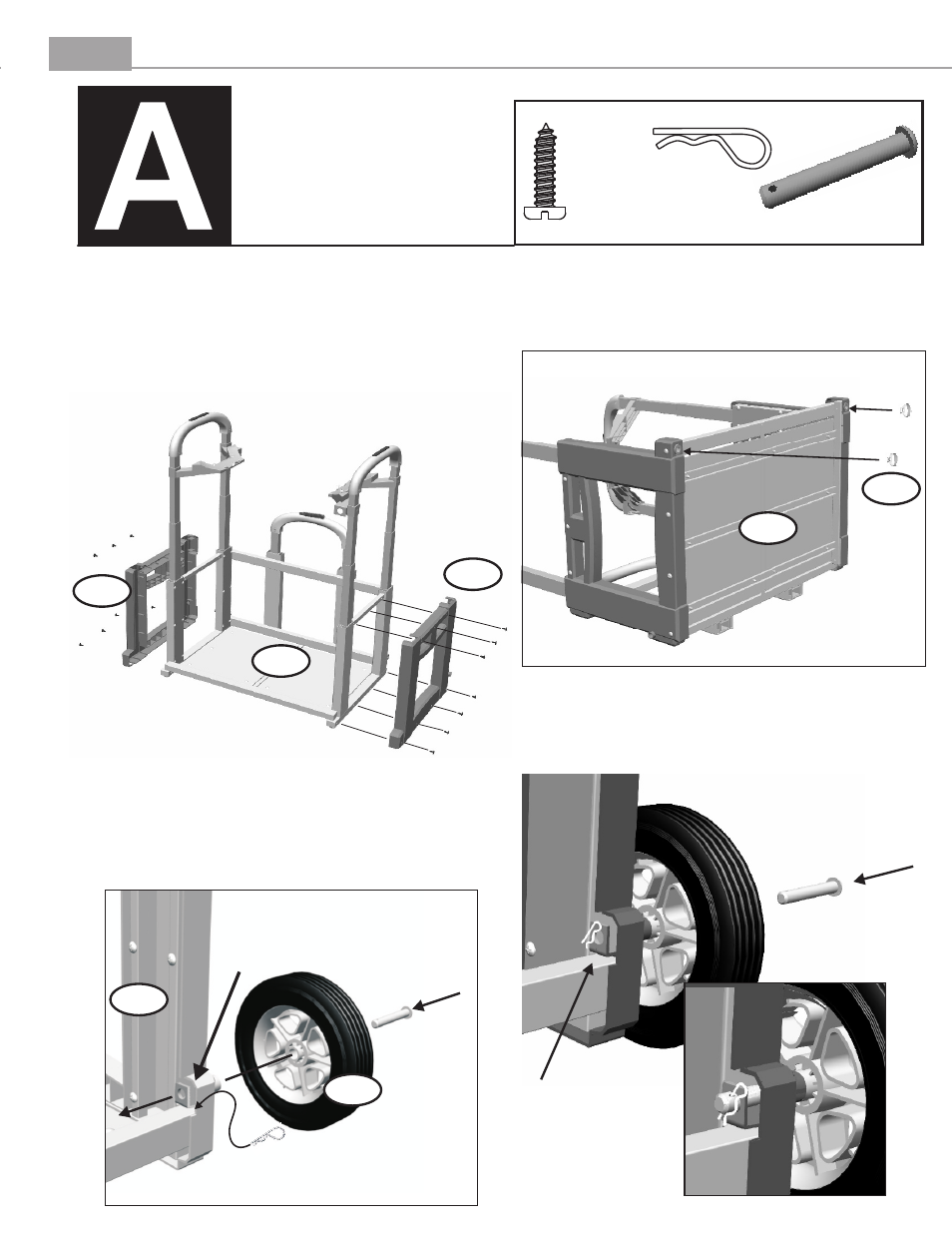 A