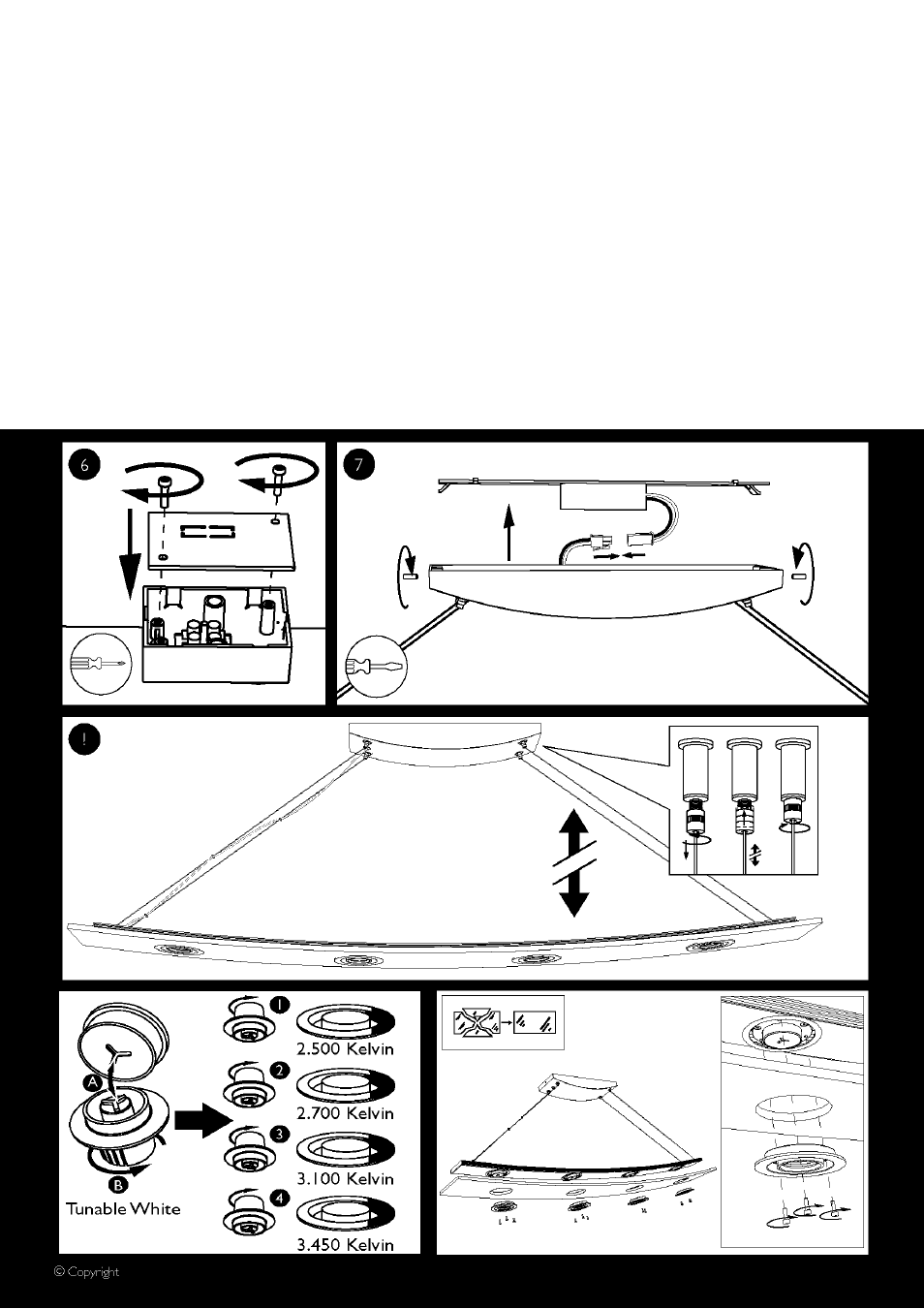 6

7

!

A

B

Tunable White

1

2.500 Kelvin

2

2.700 Kelvin

3

3.100 Kelvin

4

3.450 Kelvin

© Copyright