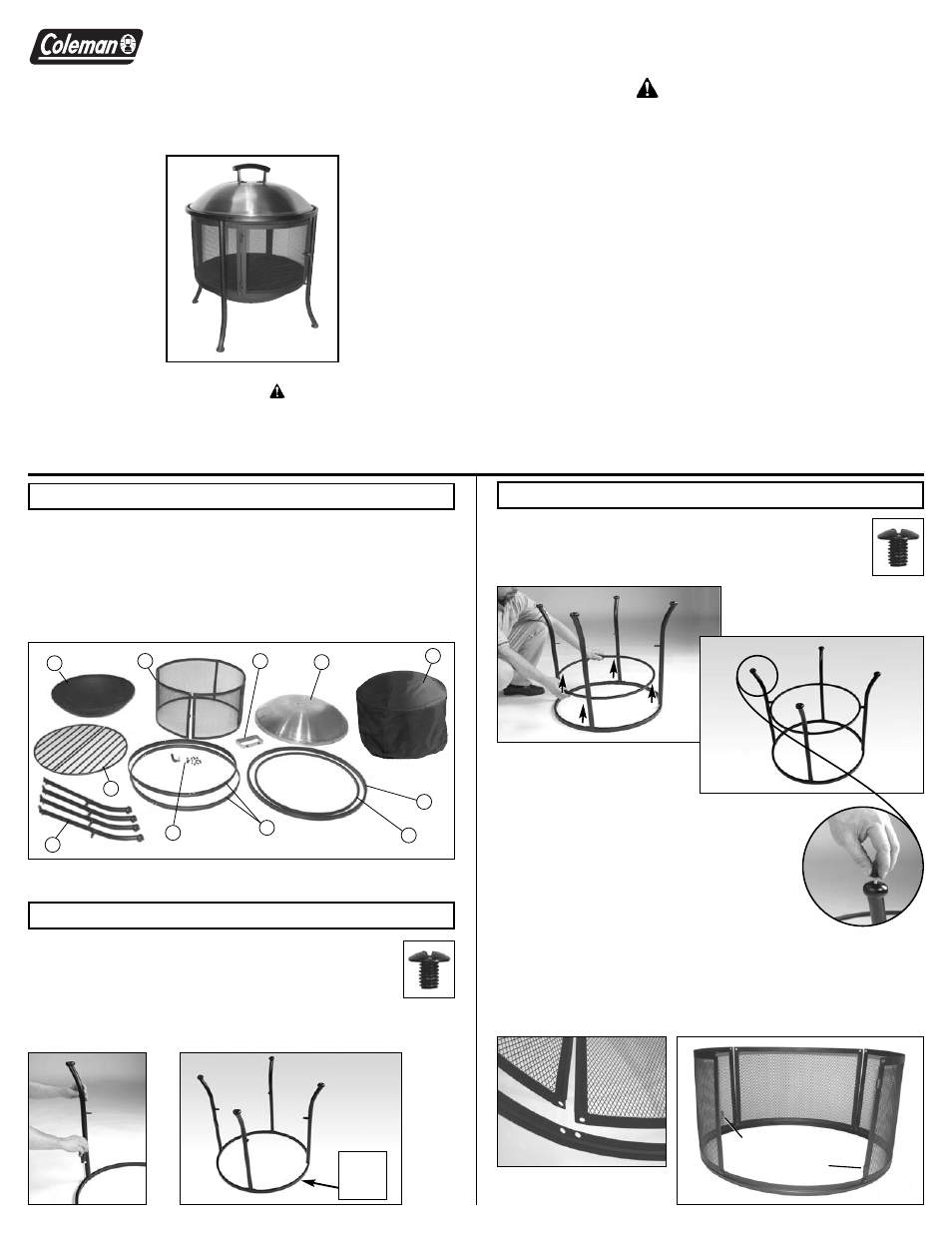 Coleman