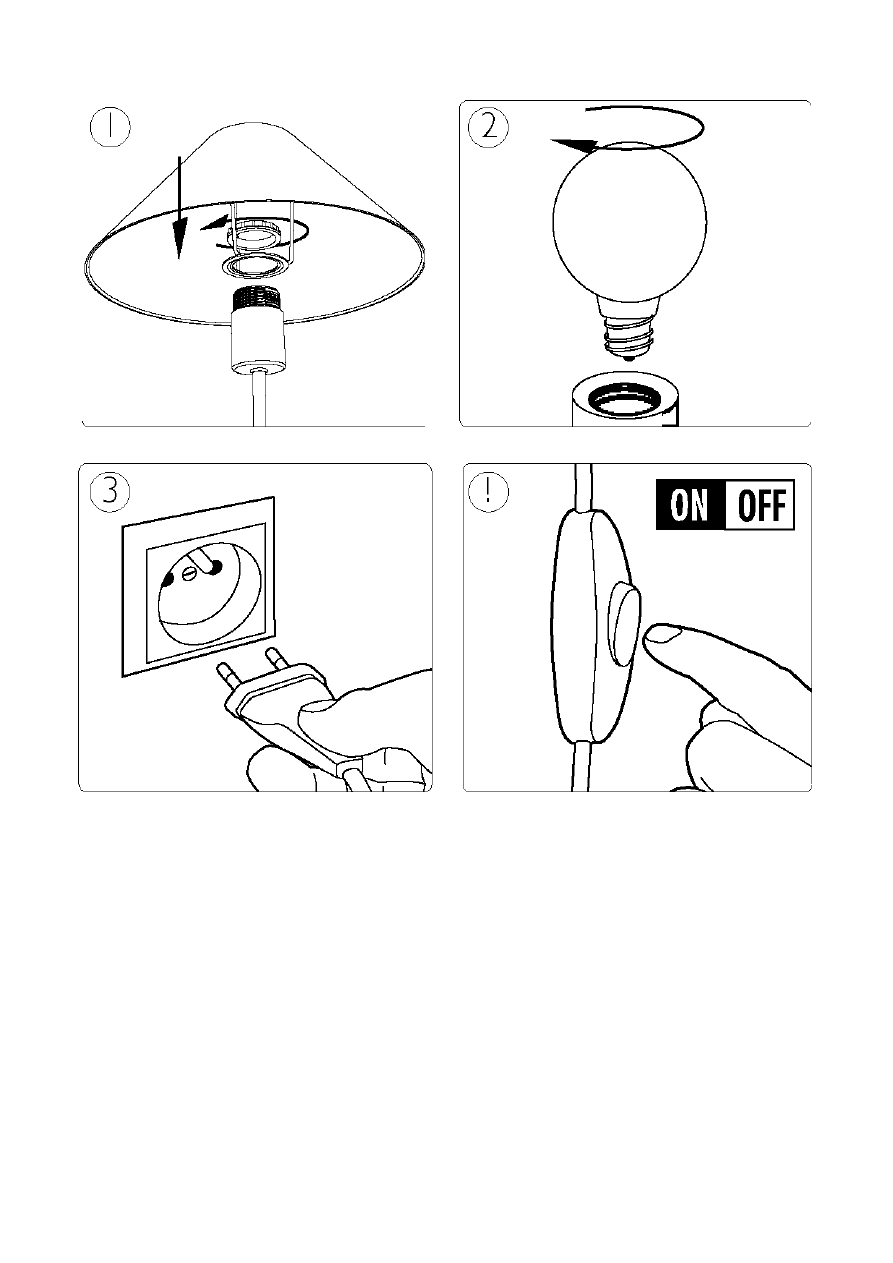 1

2

3

!

ON OFF