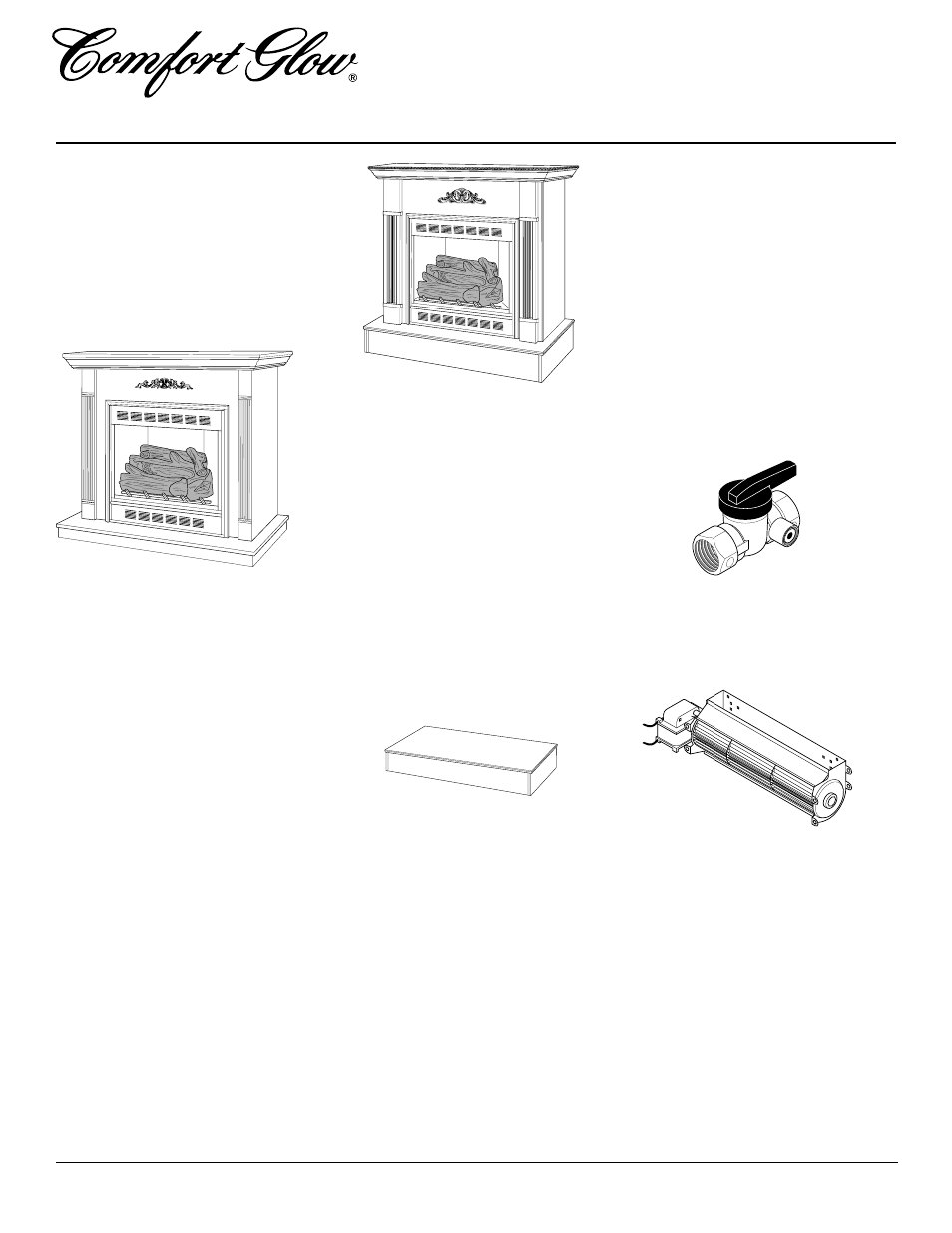 Comfort Glow®