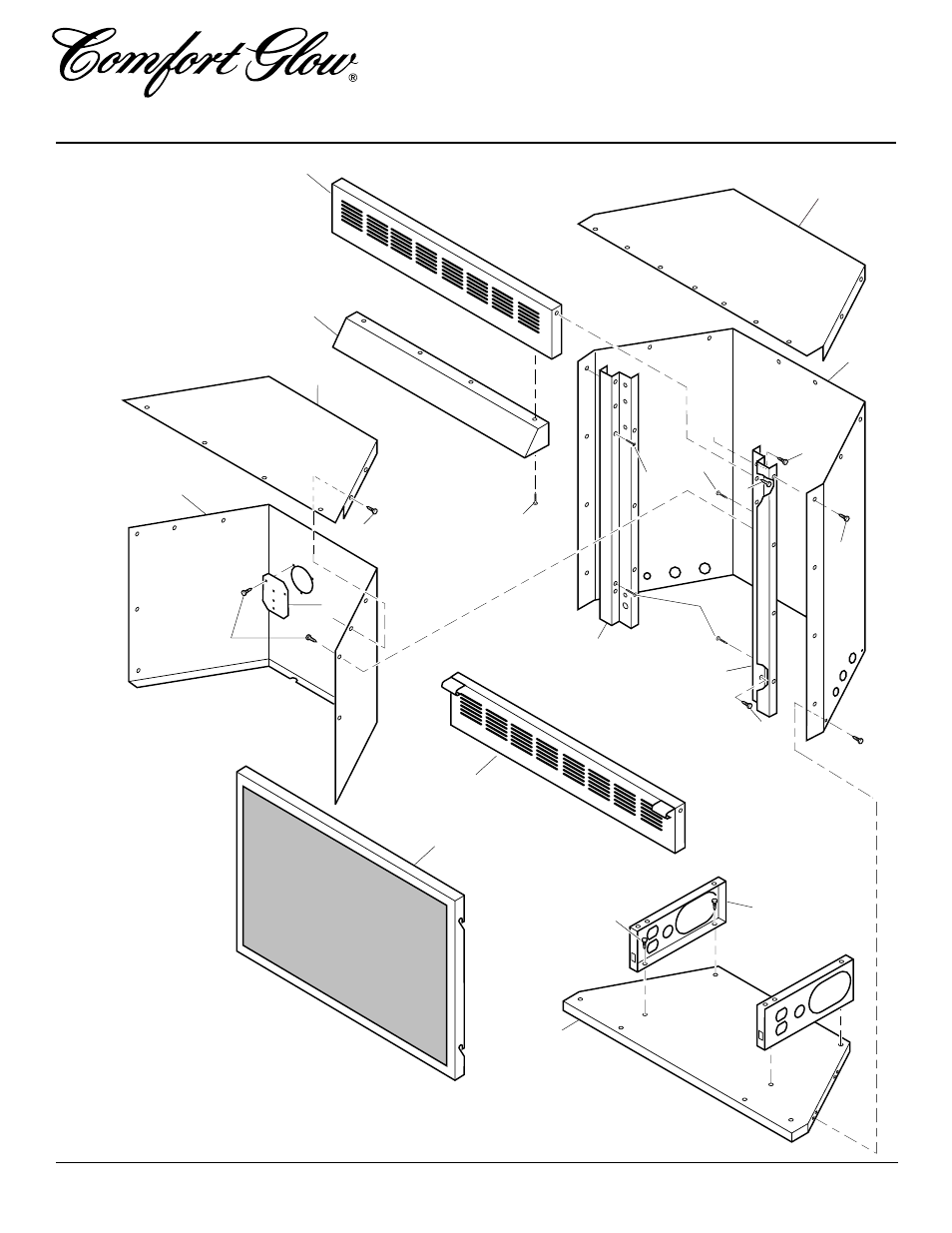 Comfort Glow®