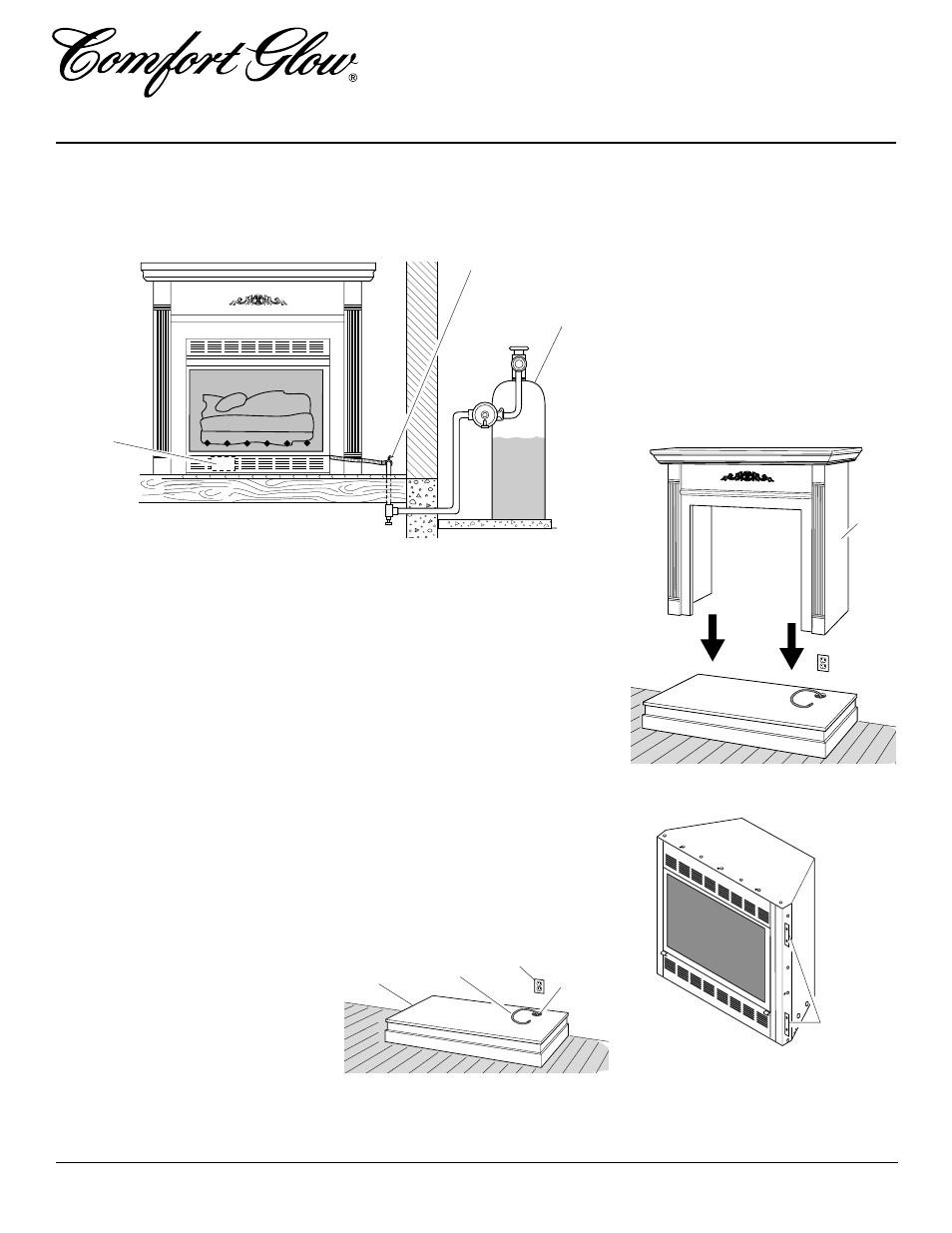 Comfort Glow®