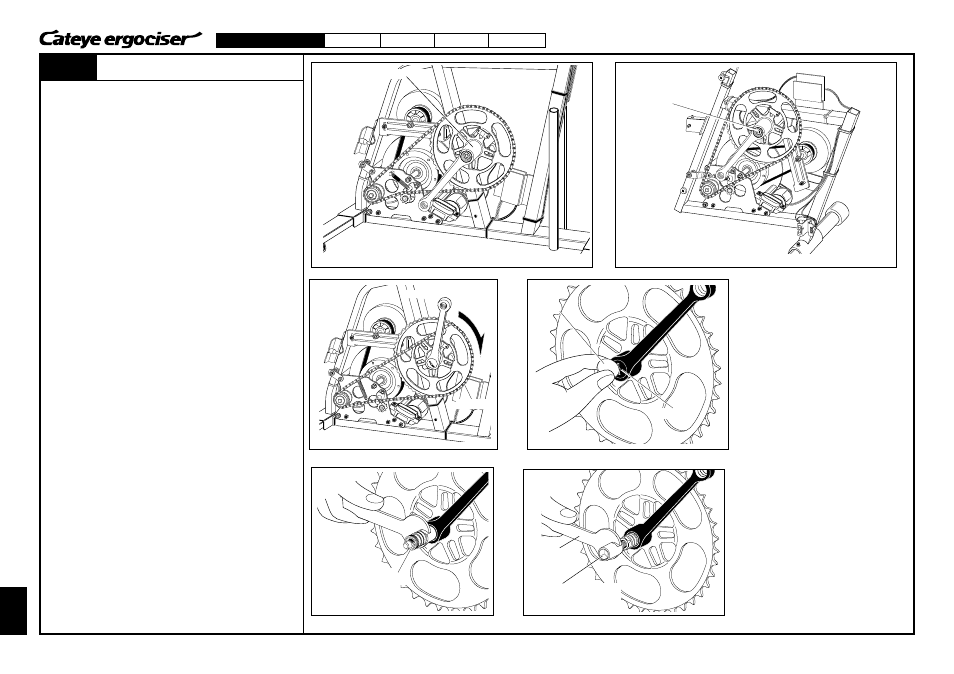 Cateye ergociser