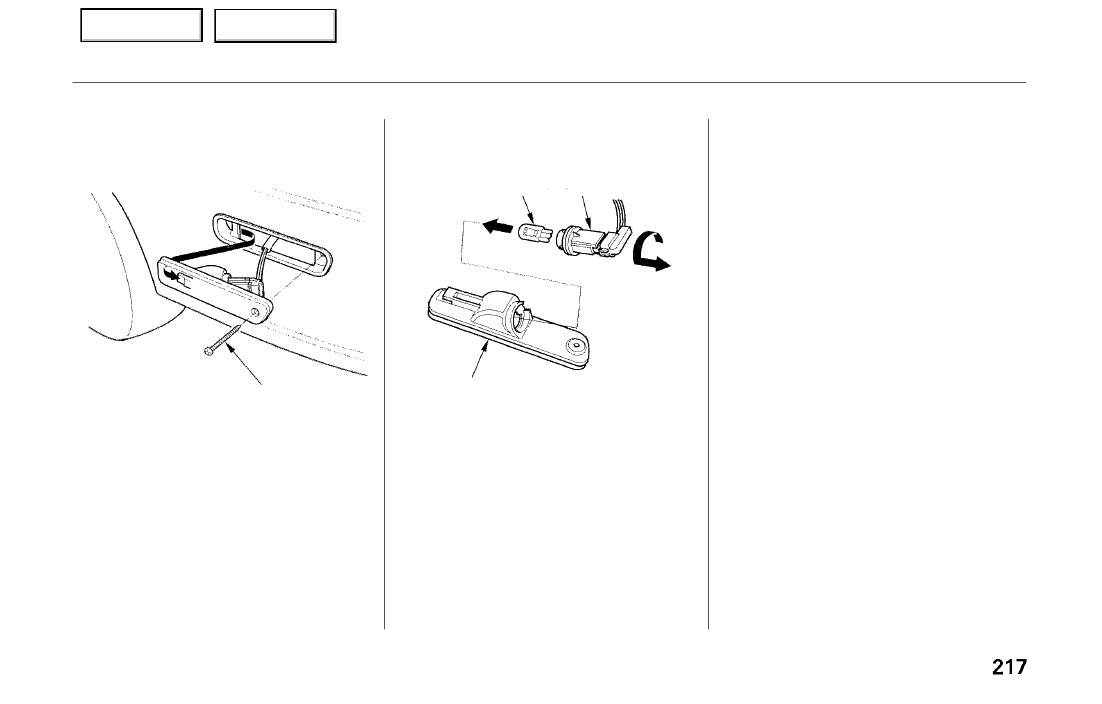 217