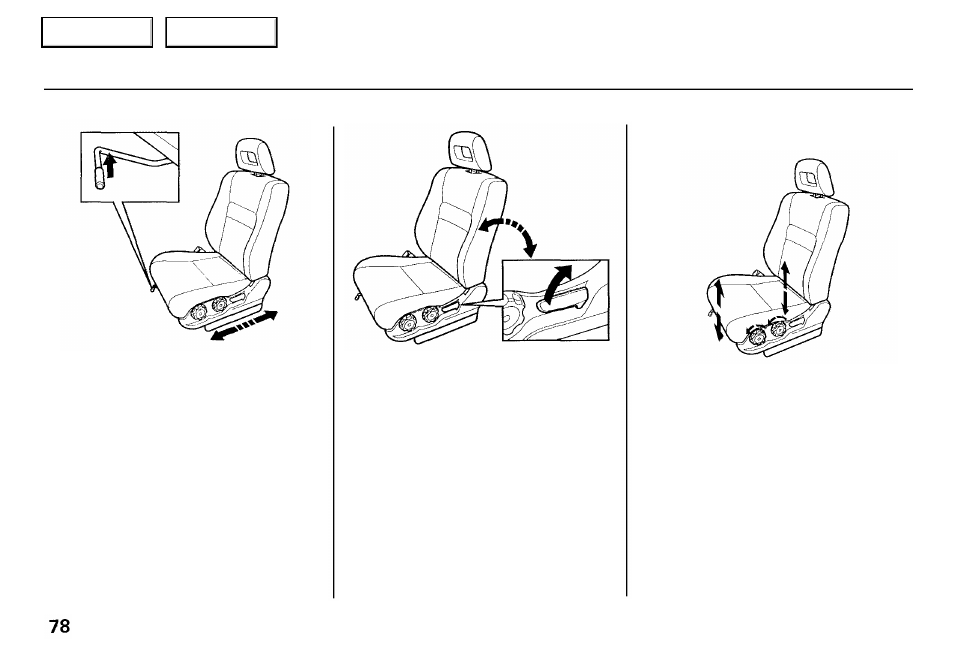 78