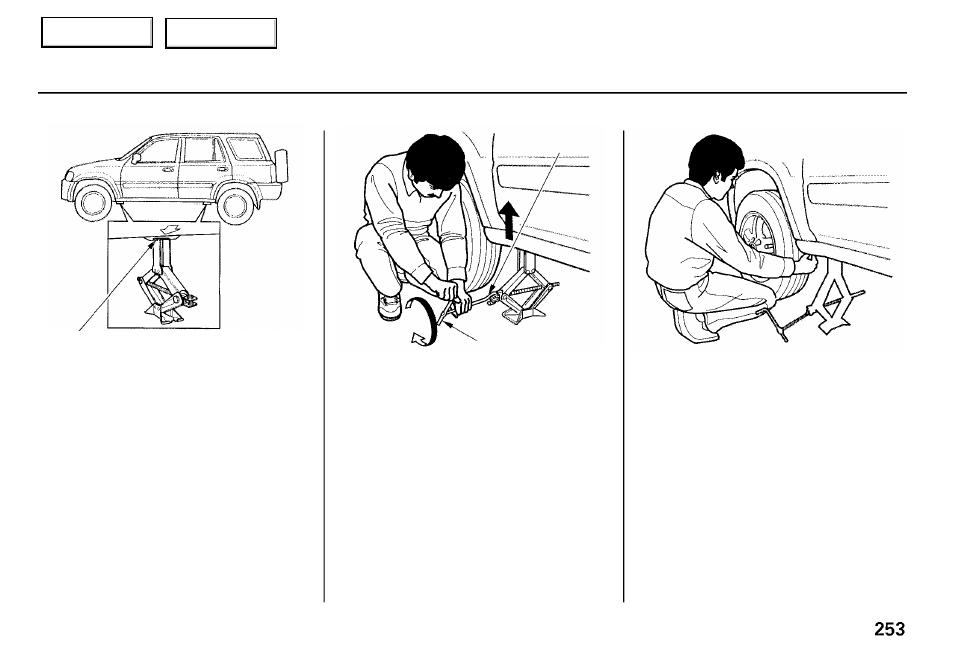 253