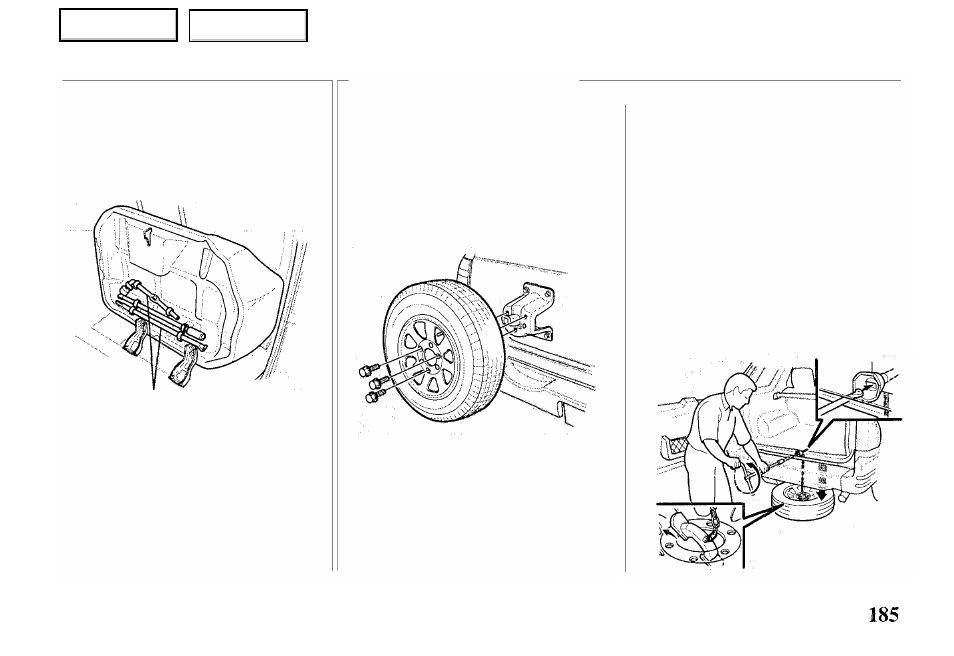 185