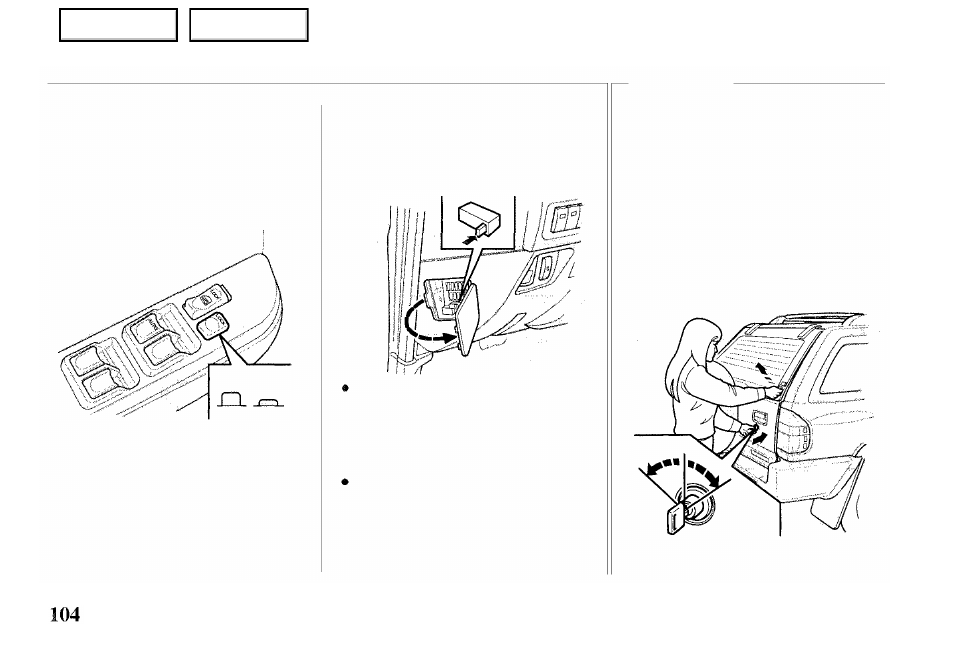 104