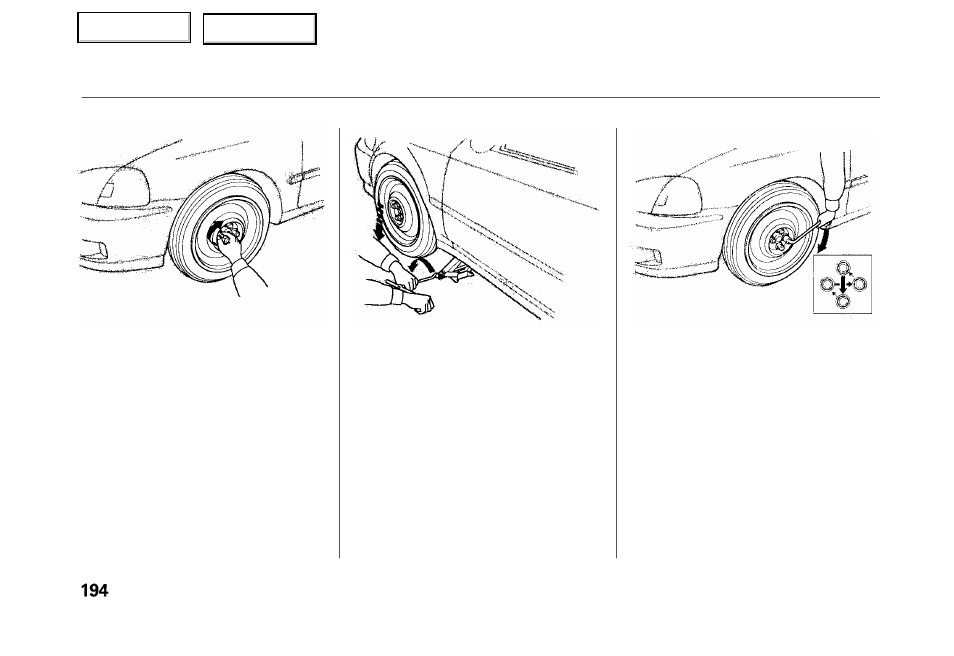 194