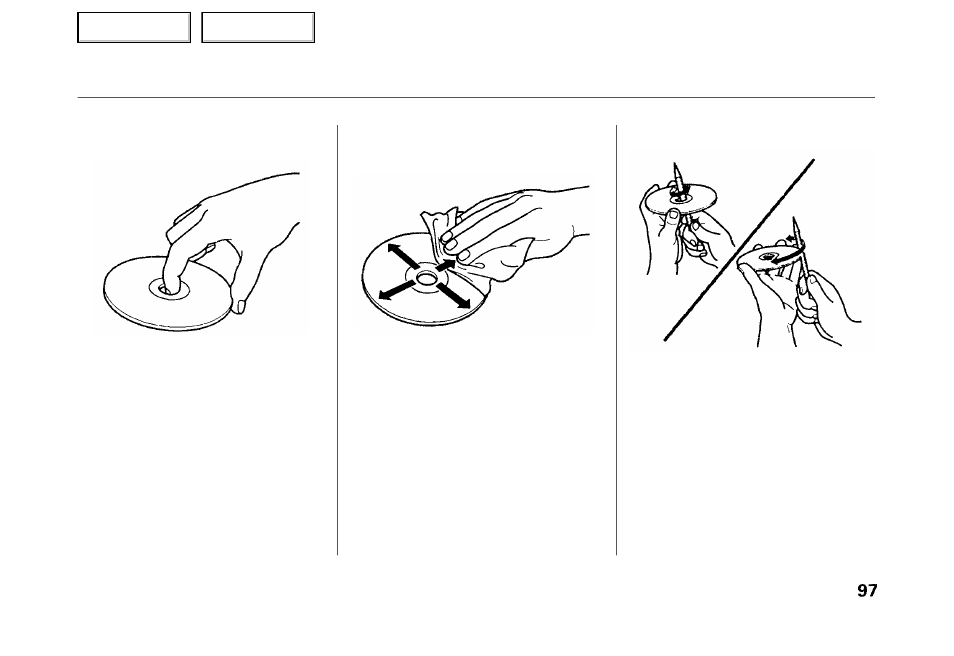 97