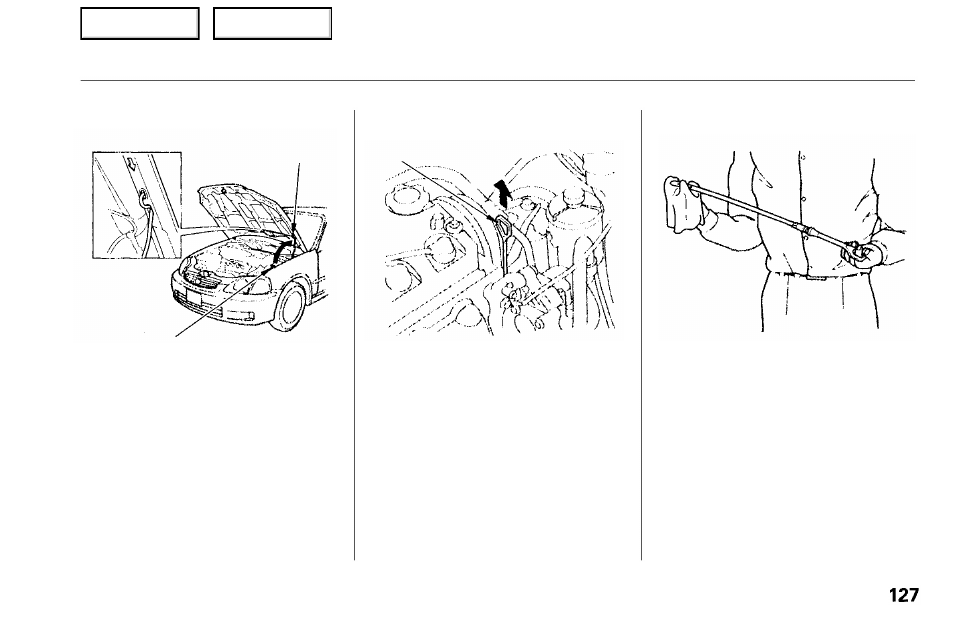 127