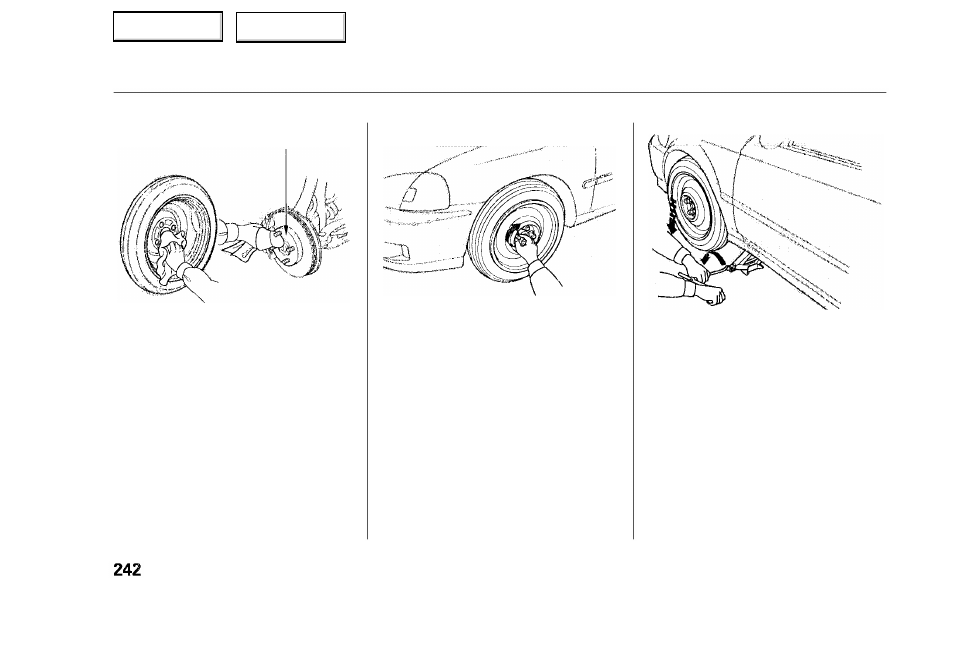 242